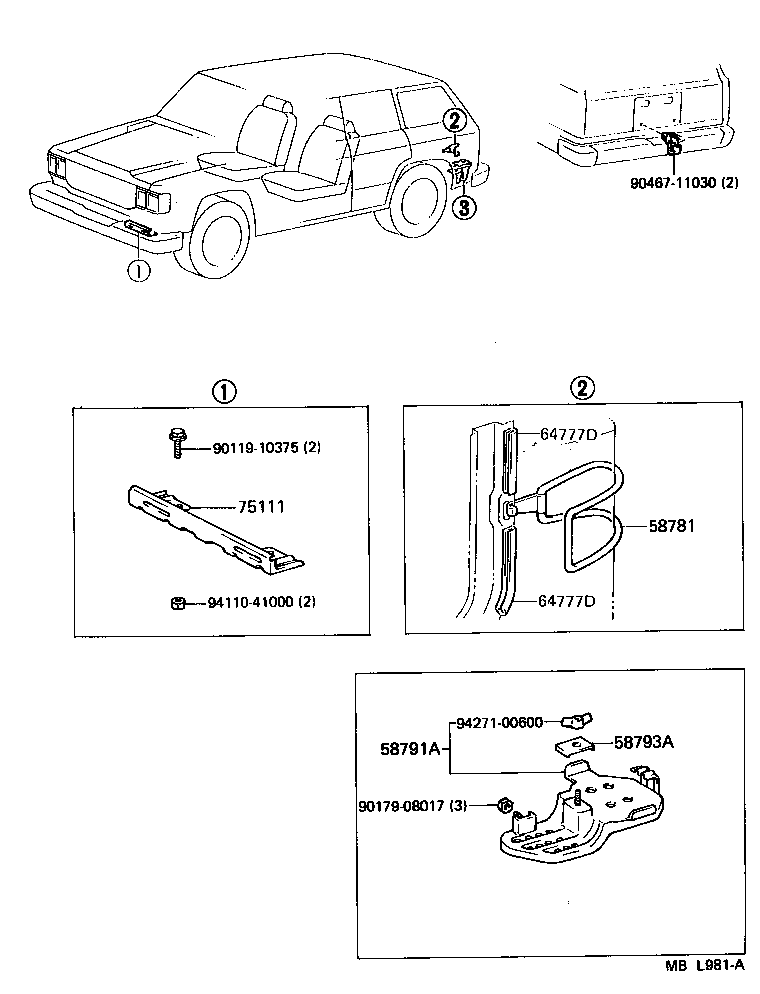 2
3
1
90467-11030 (2)

1
90119-10375 (2)
75111
94110-41000 (2)

2
64777D
58781
64777D

94271-00600
58791A
58793A
90179-08017 (3)

MB L981-A