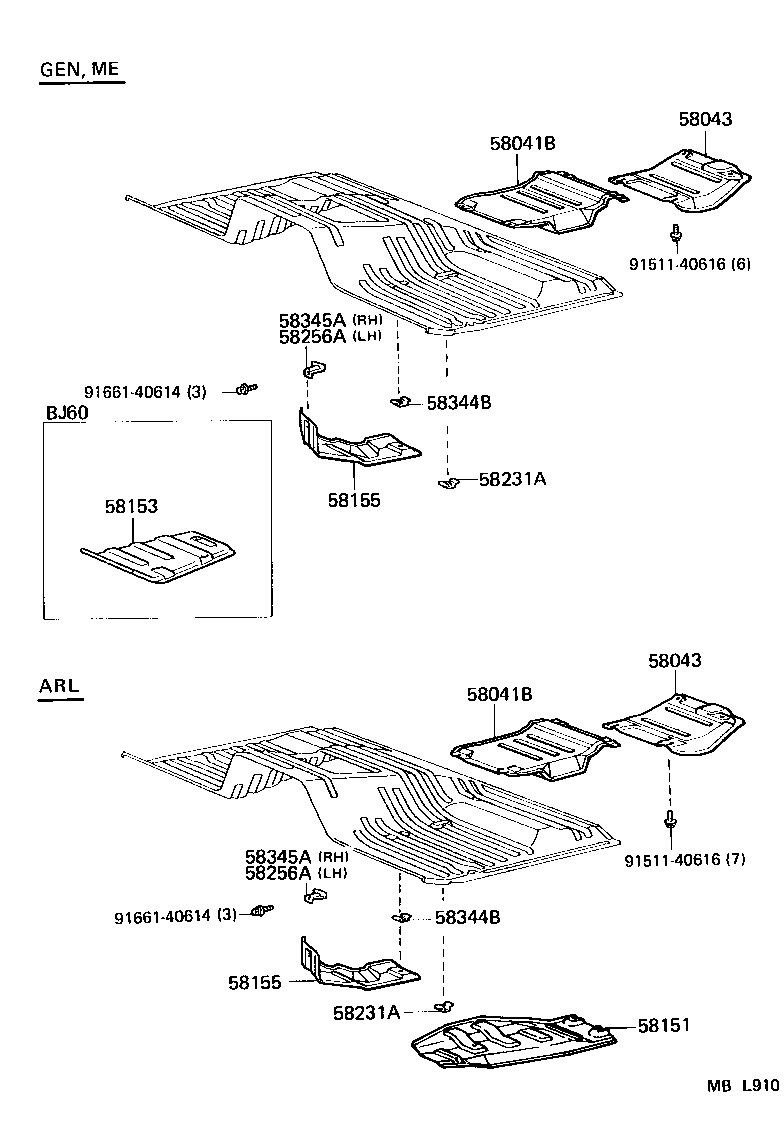 GEN, ME

58041B
58043
91511-40616 (6)
58345A (RH)
58256A (LH)
91661-40614 (3)
58344B
BJ60
58153
58155
58231A

ARL

58043
58041B
91511-40616 (7)
58345A (RH)
58256A (LH)
91661-40614 (3)
58344B
58155
58231A
58151

MB L910