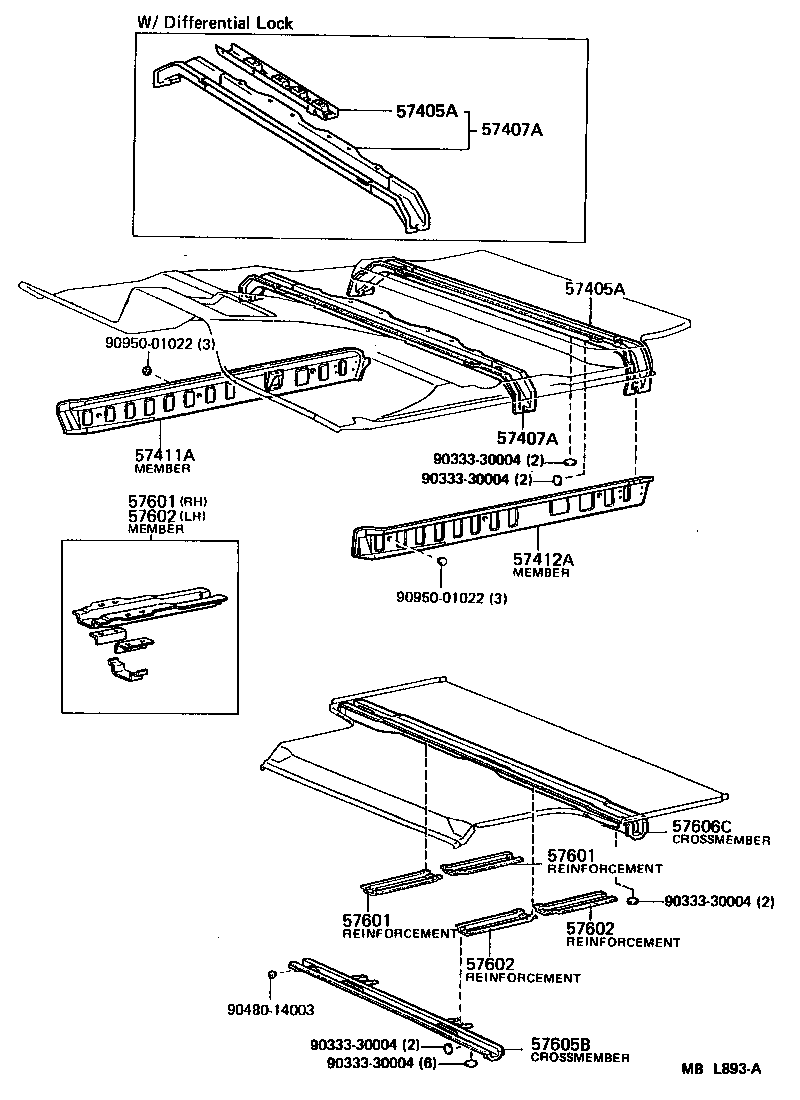 W/ Differential Lock

57405A

57407A

57405A

90950-01022 (3)

57411A
MEMBER

57407A

90333-30004 (2)

90333-30004 (2)

57601 (RH)
57602 (LH)
MEMBER

57412A
MEMBER

90950-01022 (3)

57606C
CROSSMEMBER

57601
REINFORCEMENT

90333-30004 (2)

57601
REINFORCEMENT

57602
REINFORCEMENT

57602
REINFORCEMENT

90480-14003

90333-30004 (2)

90333-30004 (6)

57605B
CROSSMEMBER

MB L893-A