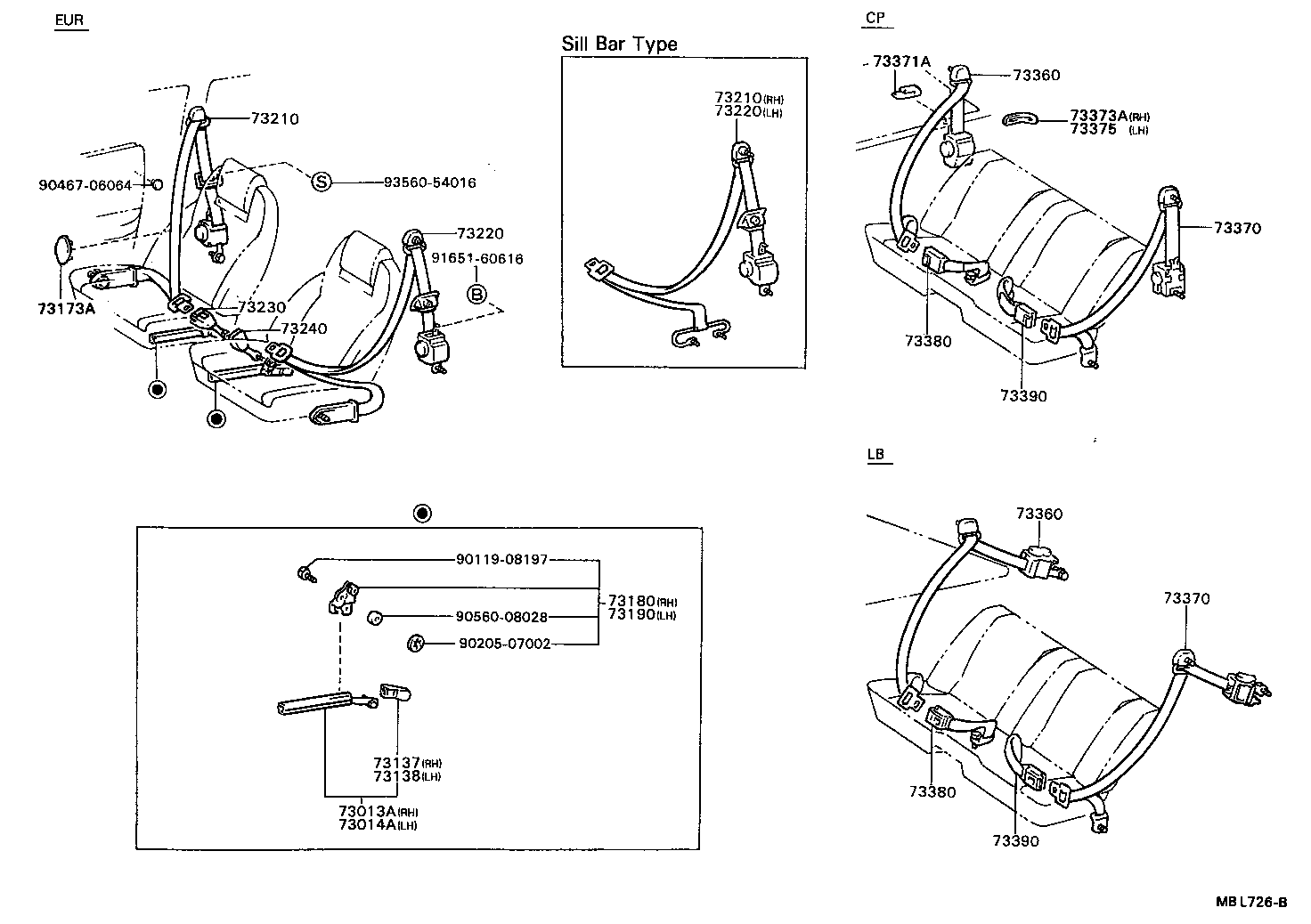 EUR

73210

90467-06064

S 93560-54016

73220

91651-60616

B

73173A

73230

73240

Sill Bar Type

73210(RH)
73220(LH)

CP

73371A

73360

73373A(RH)
73375 (LH)

73370

73380

73390

LB

73360

73370

73380

73390

90119-08197

73180(RH)
73190(LH)

90560-08028

90205-07002

73137(RH)
73138(LH)

73013A(RH)
73014A(LH)

MB L726-B