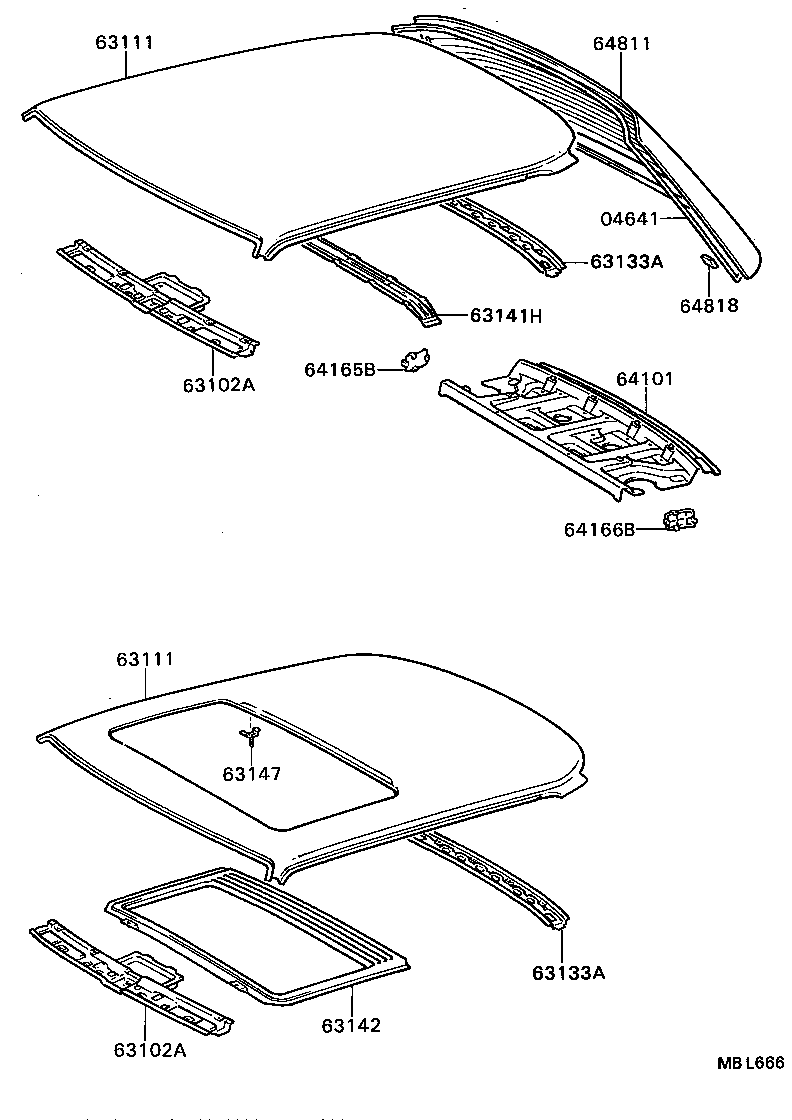 63111
64811
04641
63133A
64818
63141H
63102A
64165B
64101
64166B

63111
63147
63133A
63142
63102A

MB L666