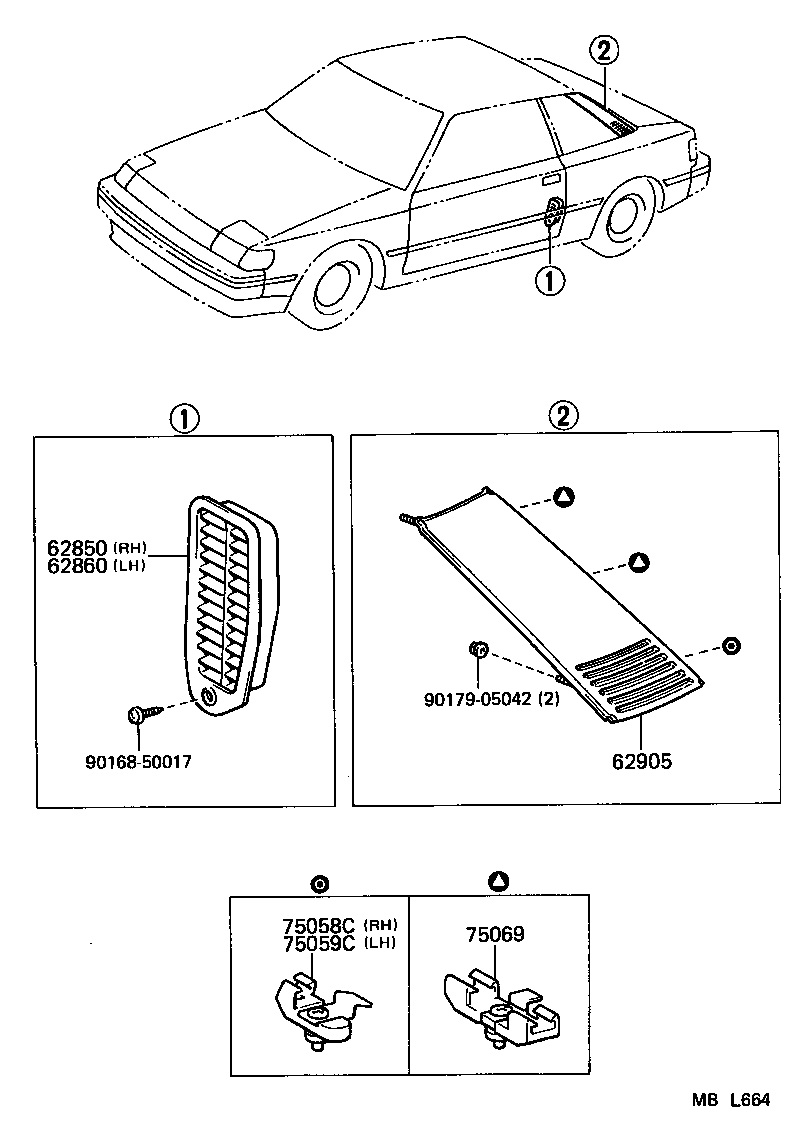 ②
①

①
62850 (RH)
62860 (LH)
90168-50017

②
90179-05042 (2)
62905

75058C (RH)
75059C (LH)

75069

MB L664