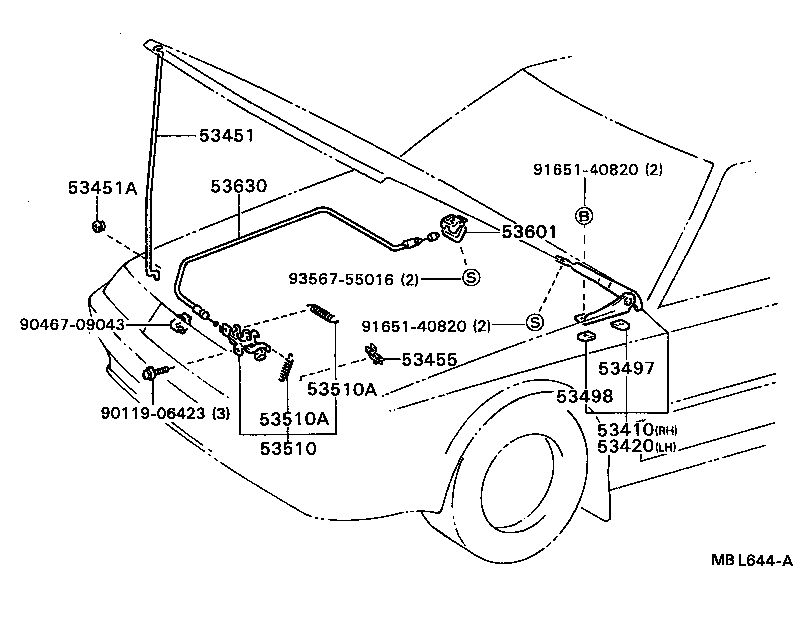 53451
53451A
53630
91651-40820 (2)
B
53601
93567-55016 (2)
S
90467-09043
91651-40820 (2)
S
53455
53497
53510A
53498
90119-06423 (3)
53510A
53510
53410(RH)
53420(LH)
MB L644-A