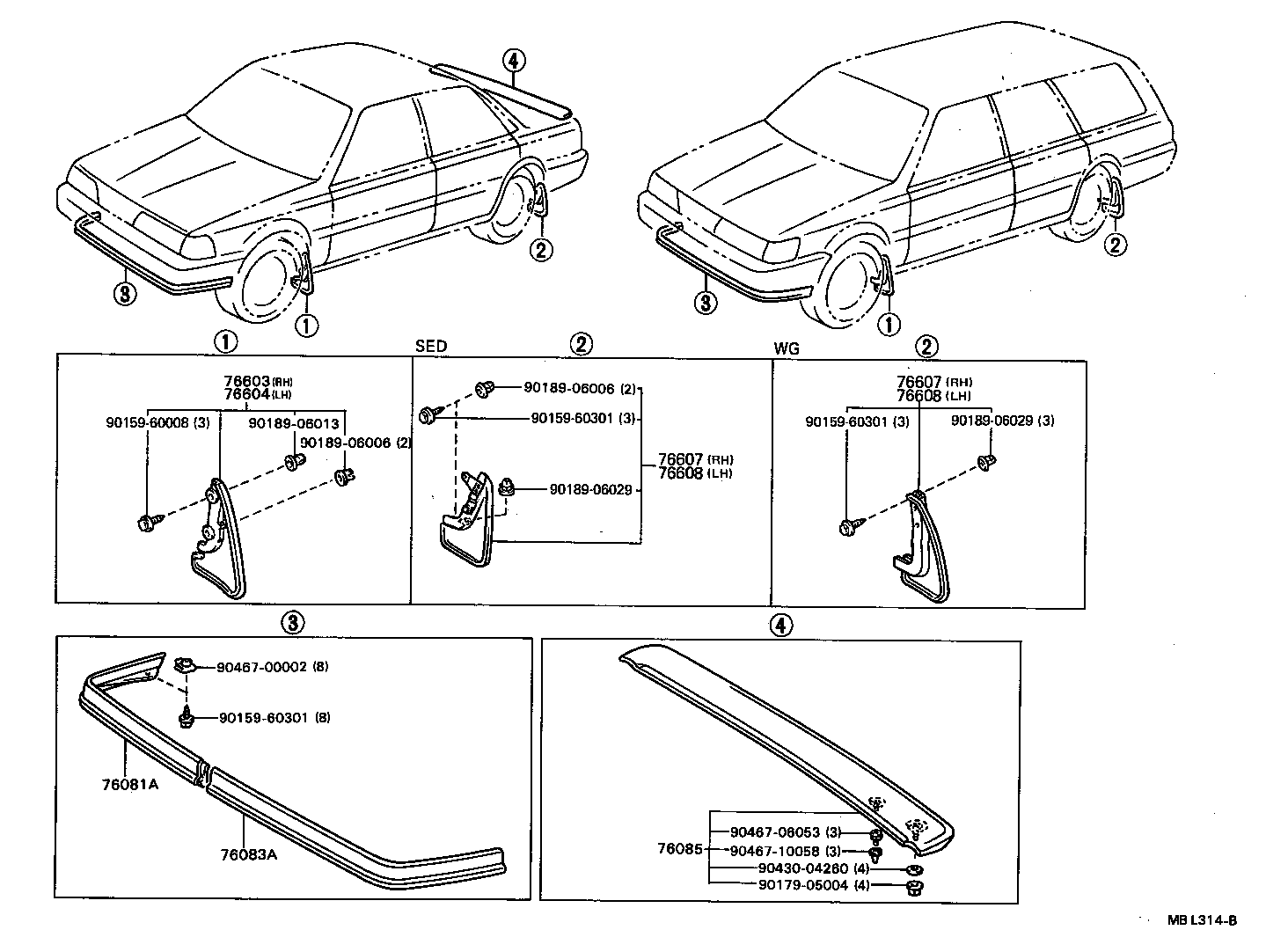 4

2

3

1

2

3

1

① SED ② WG ②

76603 (RH)
76604 (LH)
90159-60008 (3)
90189-06013
90189-06006 (2)

90189-06006 (2)
90159-60301 (3)
76607 (RH)
76608 (LH)
90189-06029

76607 (RH)
76608 (LH)
90159-60301 (3)
90189-06029 (3)

③

90467-00002 (8)
90159-60301 (8)
76081A
76083A

④

90467-08053 (3)
76085
90467-10058 (3)
90430-04260 (4)
90179-05004 (4)

MB L314-B