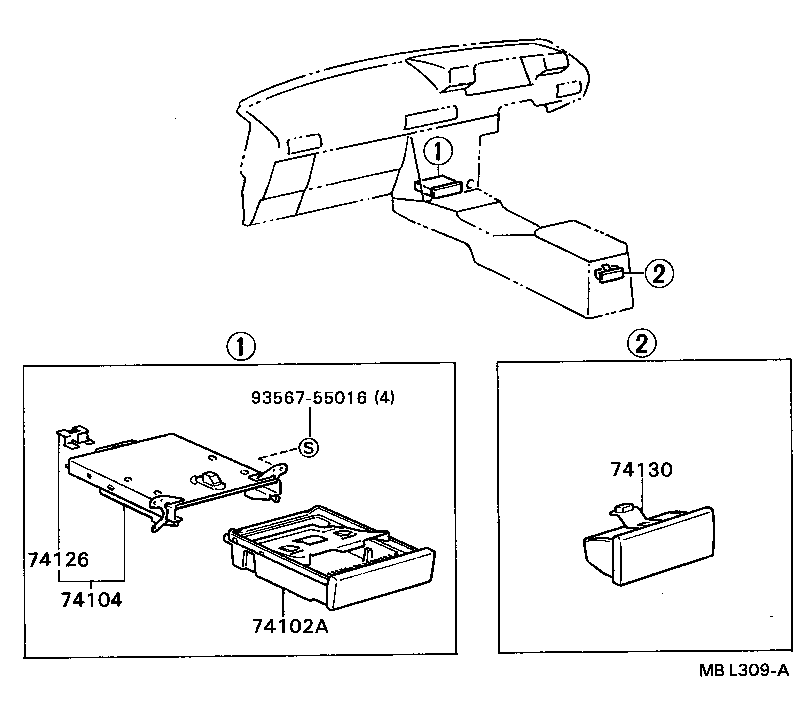 1

2

1

93567-55016 (4)

S

74126

74104

74102A

2

74130

MB L309-A