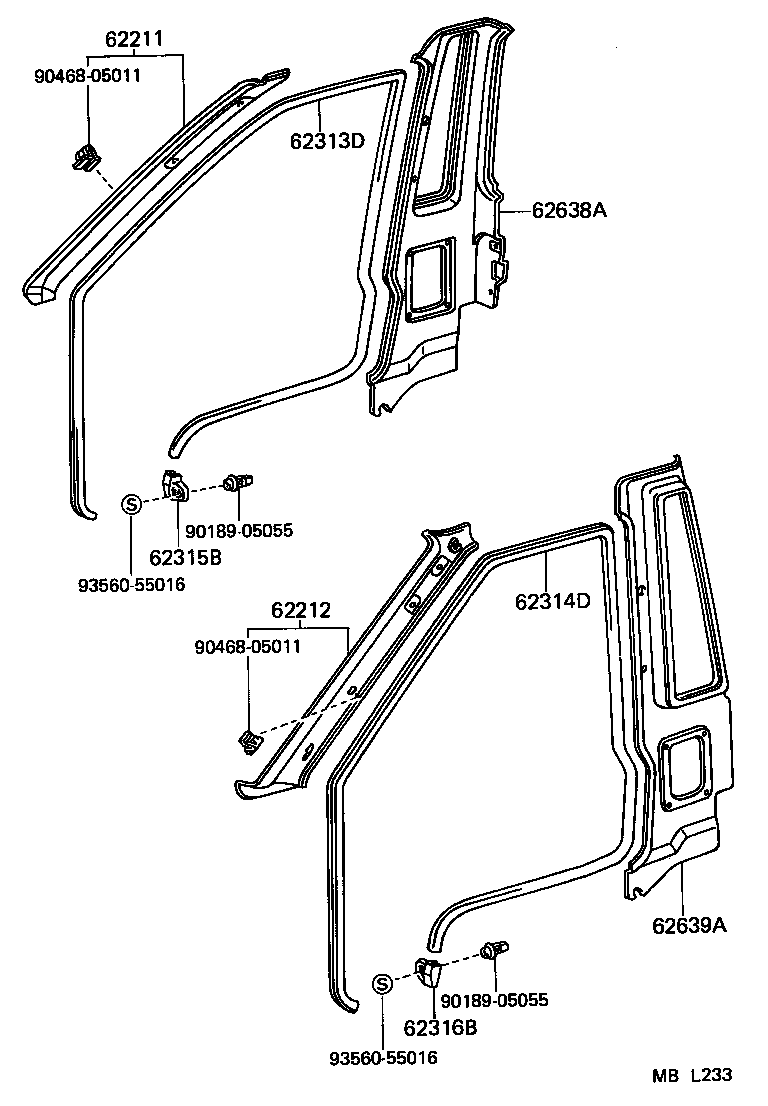 62211
90468-05011
62313D
62638A
S
90189-05055
62315B
93560-55016
62212
90468-05011
62314D
62639A
S
90189-05055
62316B
93560-55016
MB L233