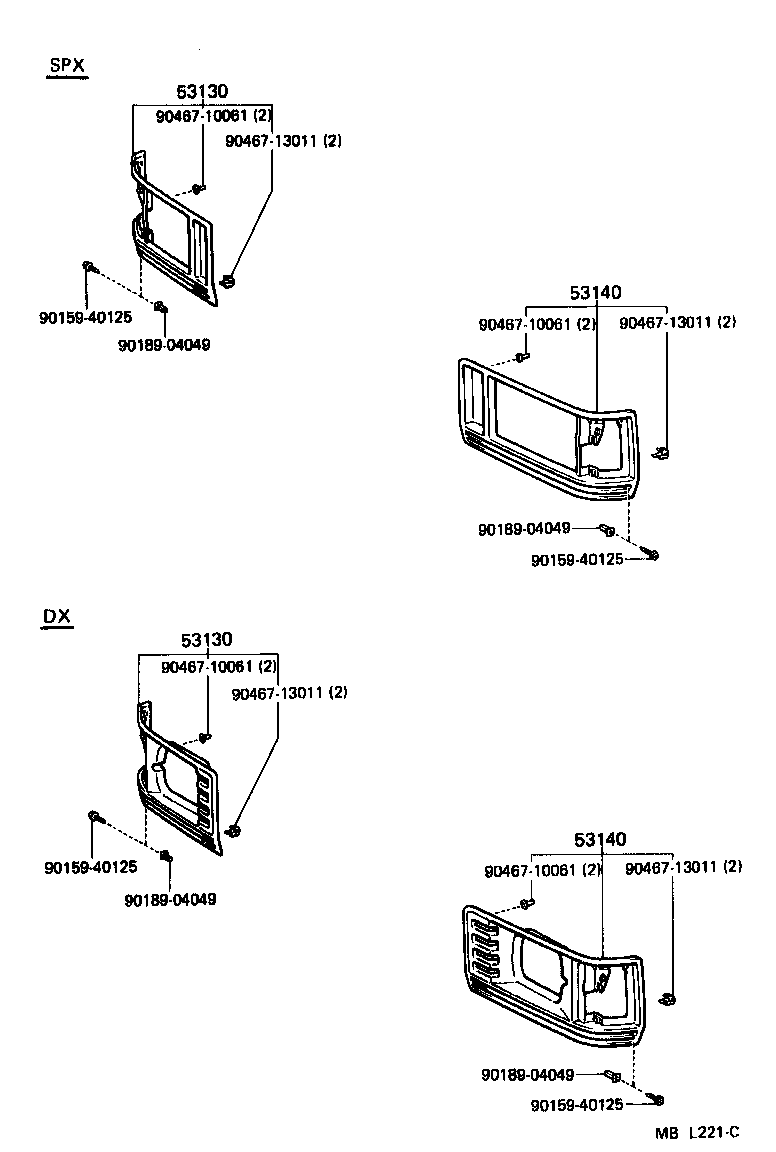 SPX

53130
90467-10061 (2)
90467-13011 (2)
90159-40125
90189-04049

53140
90467-10061 (2)
90467-13011 (2)
90189-04049
90159-40125

DX

53130
90467-10061 (2)
90467-13011 (2)
90159-40125
90189-04049

53140
90467-10061 (2)
90467-13011 (2)
90189-04049
90159-40125

MB L221-C