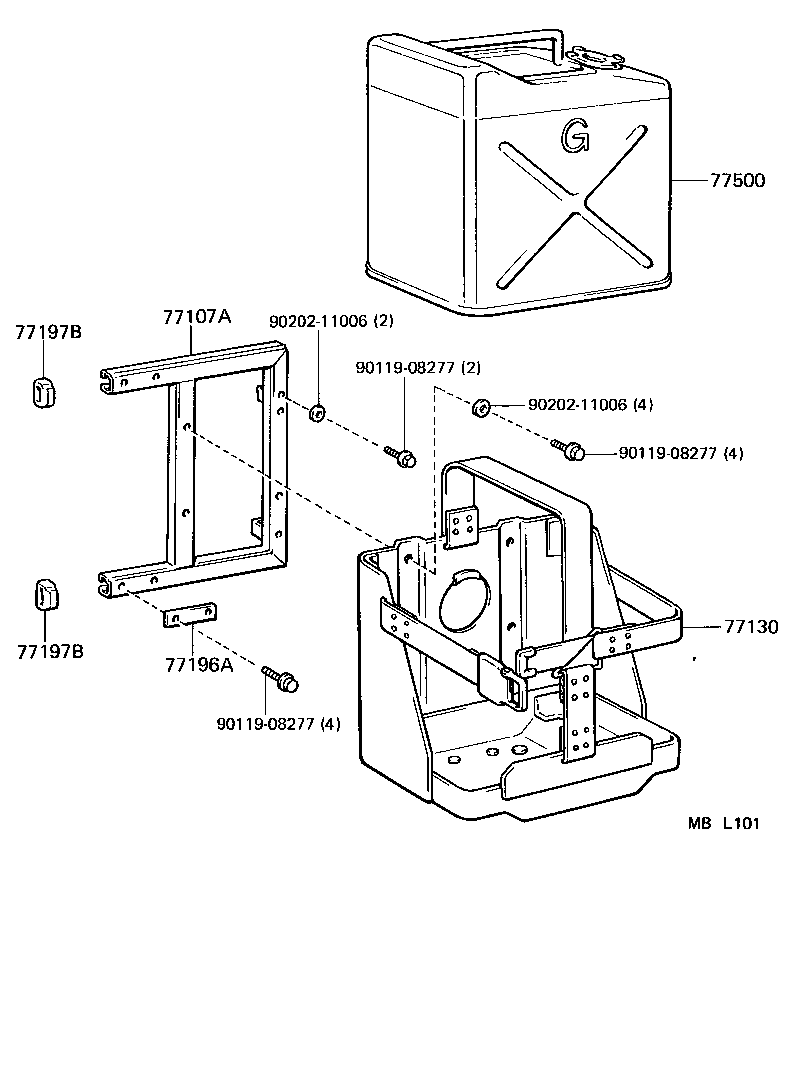 G
77500
77197B
77107A
90202-11006 (2)
90119-08277 (2)
90202-11006 (4)
90119-08277 (4)
77130
77197B
77196A
90119-08277 (4)
MB L101