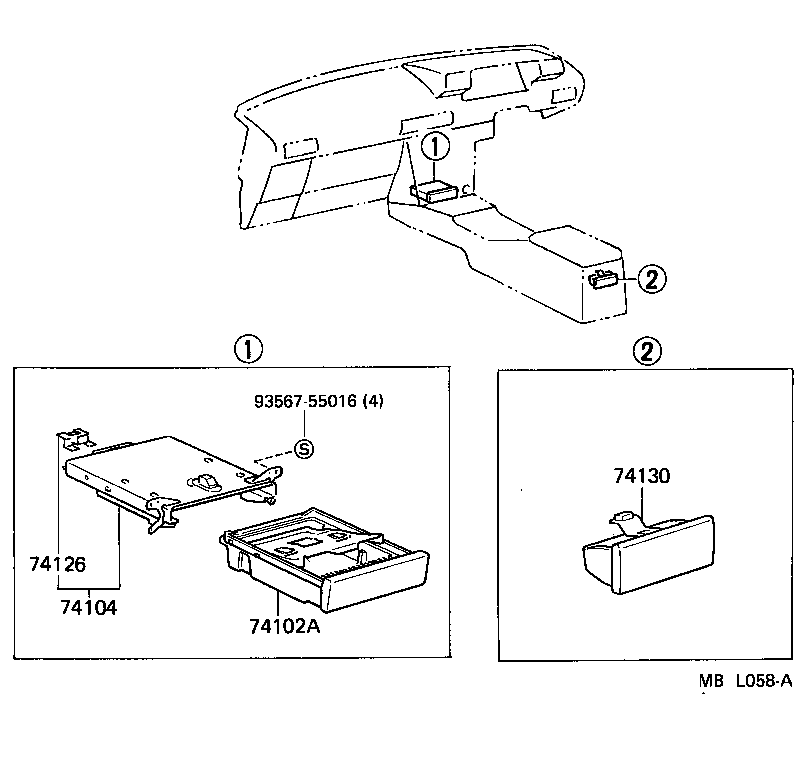 ①
②
①
93567-55016 (4)
S
74126
74104
74102A
②
74130
MB L058-A