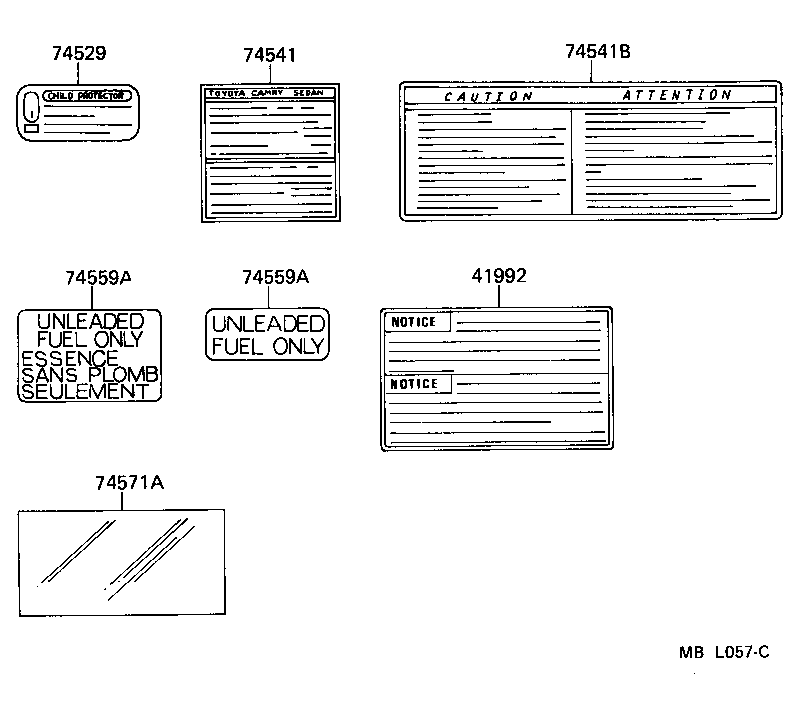 74529

CHILD PROTECTOR

74541

TOYOTA CAMRY SEDAN

74541B

CAUTION

ATTENTION

74559A

UNLEADED FUEL ONLY ESSENCE SANS PLOMB SEULEMENT

74559A

UNLEADED FUEL ONLY

41992

NOTICE

NOTICE

74571A

MB L057-C