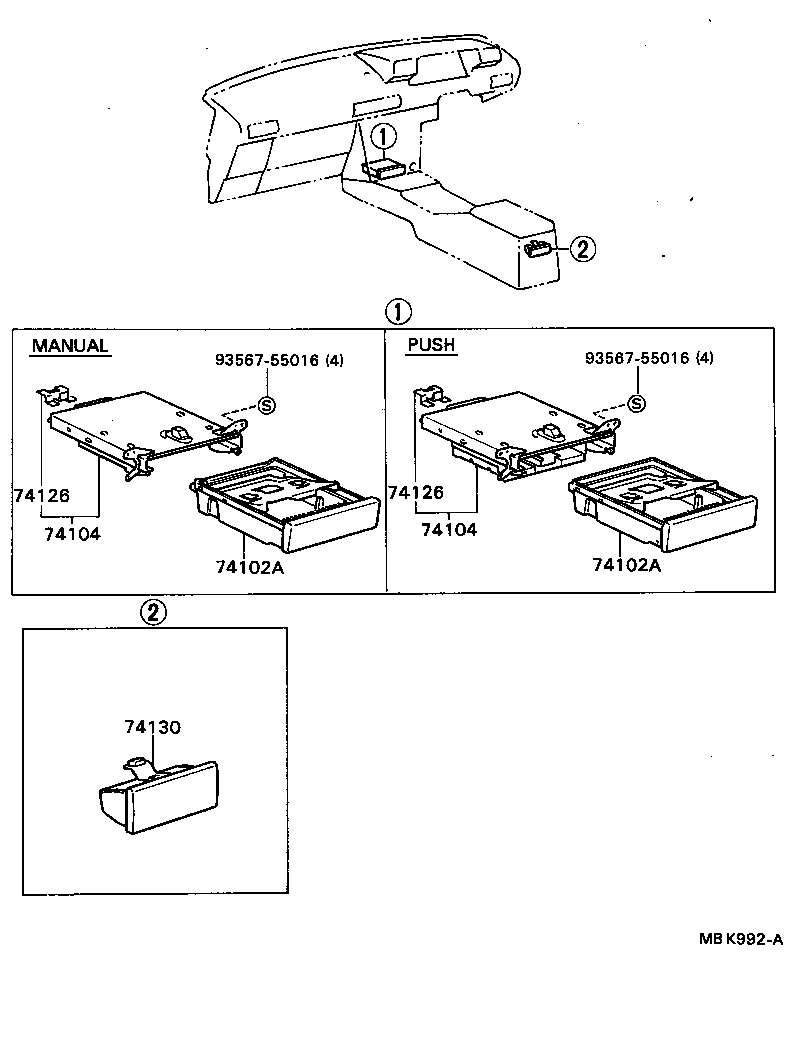 ①

②

①

MANUAL

93567-55016 (4)

S

74126

74104

74102A

PUSH

93567-55016 (4)

S

74126

74104

74102A

②

74130

MB K992-A