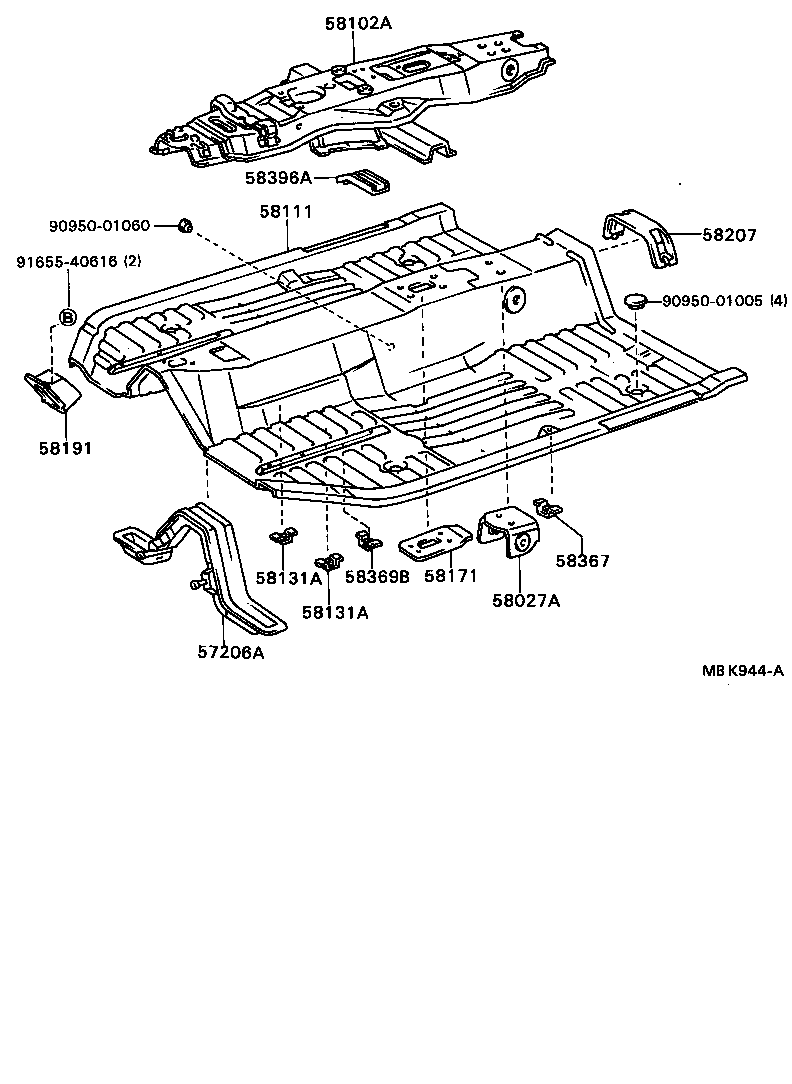 58102A

58396A

90950-01060

58111

58207

91655-40616 (2)

B

90950-01005 (4)

58191

58131A

58369B

58171

58367

58131A

58027A

57206A

MB K944-A