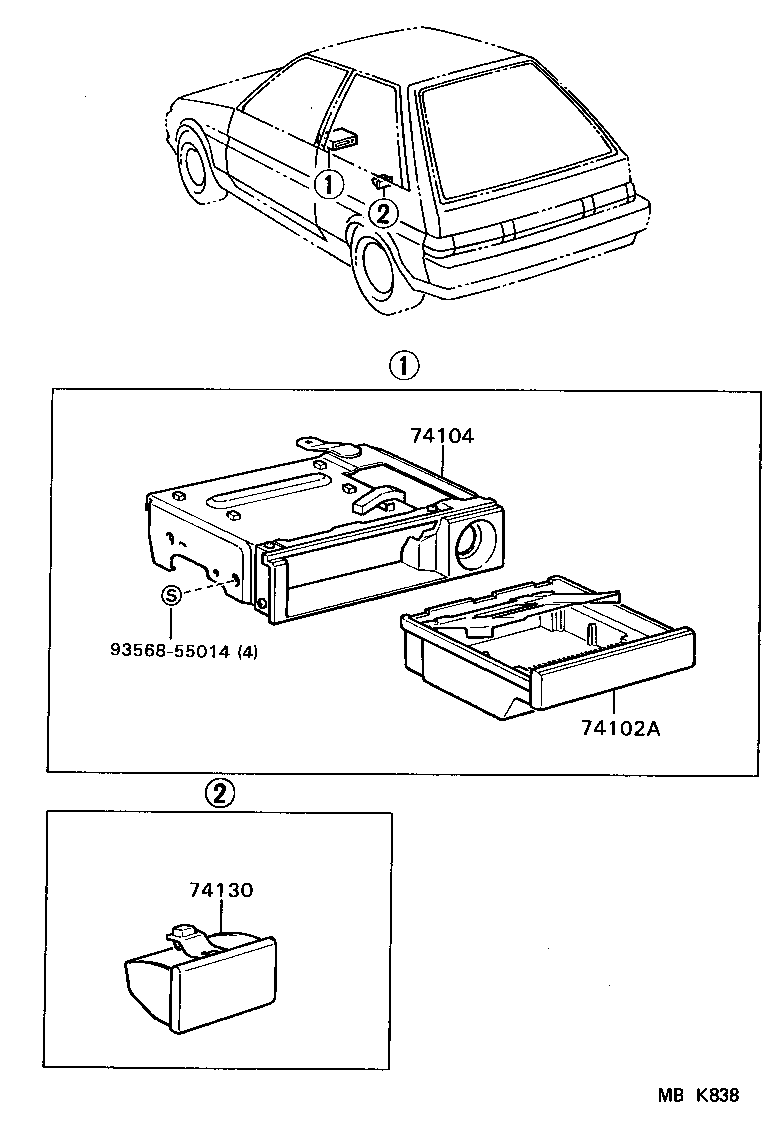 1
2

1

74104

S
93568-55014 (4)

74102A

2

74130

MB K838