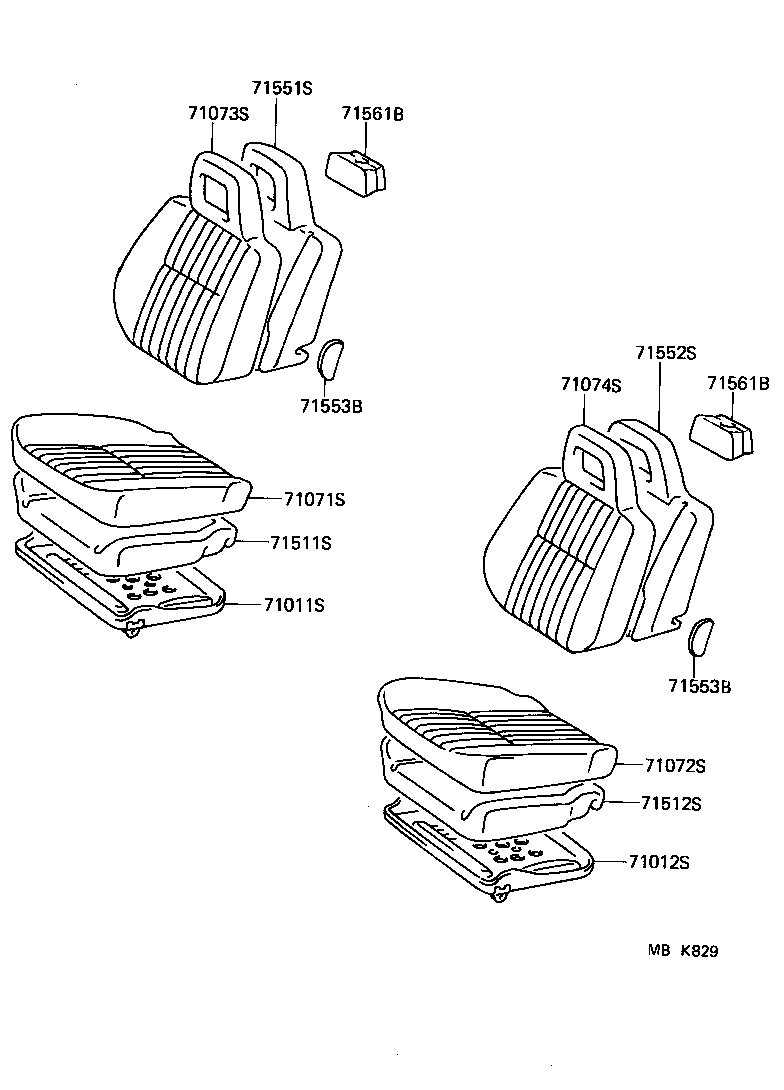 71551S
71073S
71561B
71553B
71071S
71511S
71011S
71552S
71074S
71561B
71553B
71072S
71512S
71012S
MB K829