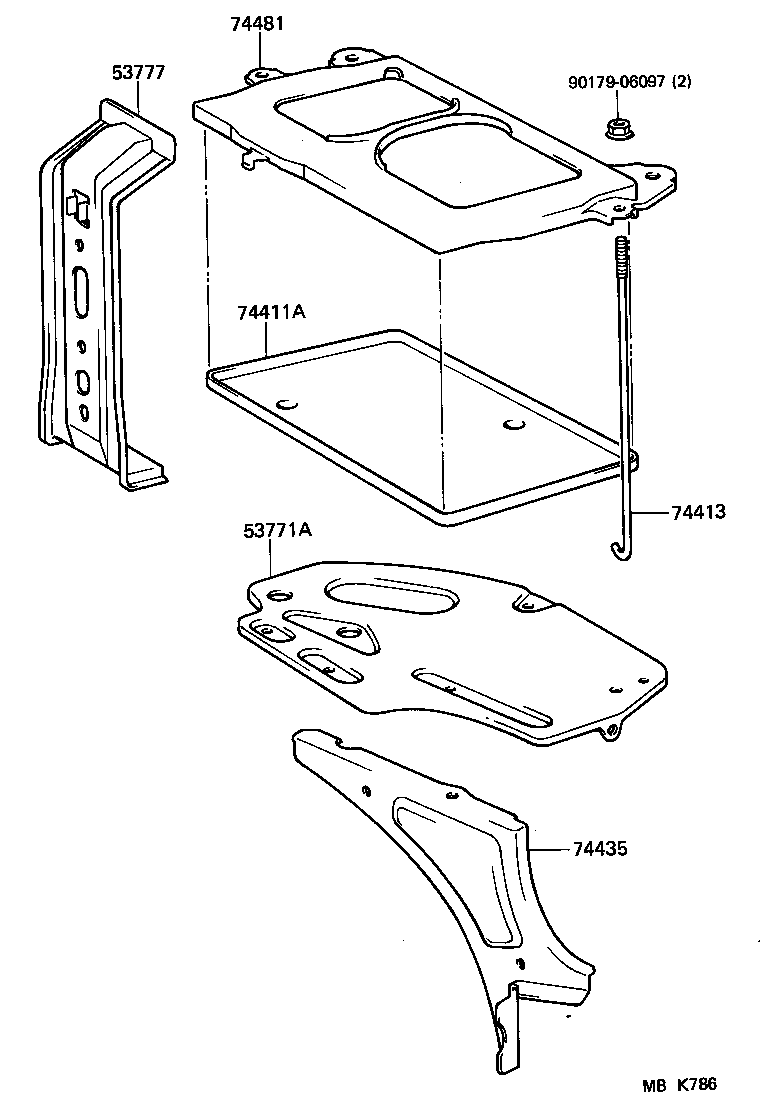 74481

53777

90179-06097 (2)

74411A

74413

53771A

74435

MB K786