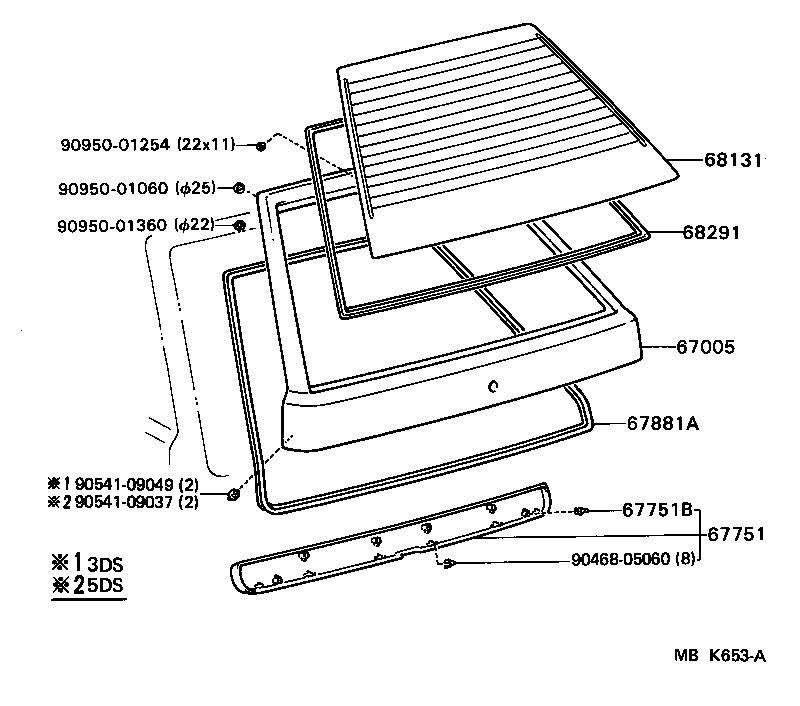 90950-01254 (22x11)
90950-01060 ($\phi$25)
90950-01360 ($\phi$22)
68131
68291
67005
67881A
※1 90541-09049 (2)
※2 90541-09037 (2)
67751B
67751
90468-05060 (8)
※1 3DS
※2 5DS
MB K653-A