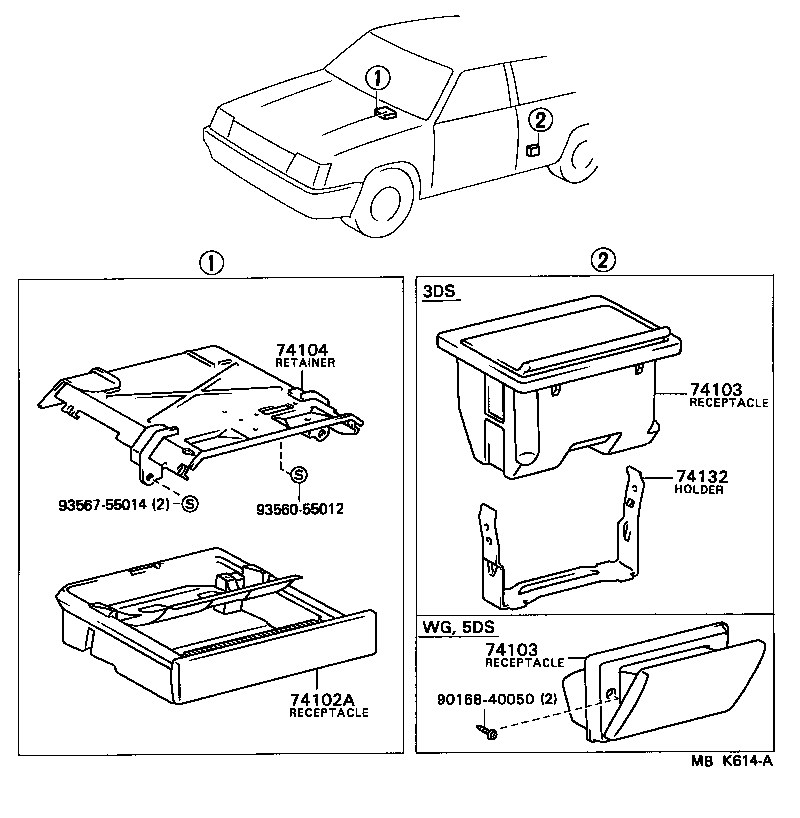 ①
②

①
74104
RETAINER
93567-55014 (2) Ⓢ
Ⓢ
93560-55012
74102A
RECEPTACLE

②
3DS
74103
RECEPTACLE
74132
HOLDER

WG, 5DS
74103
RECEPTACLE
90168-40050 (2)

MB K614-A