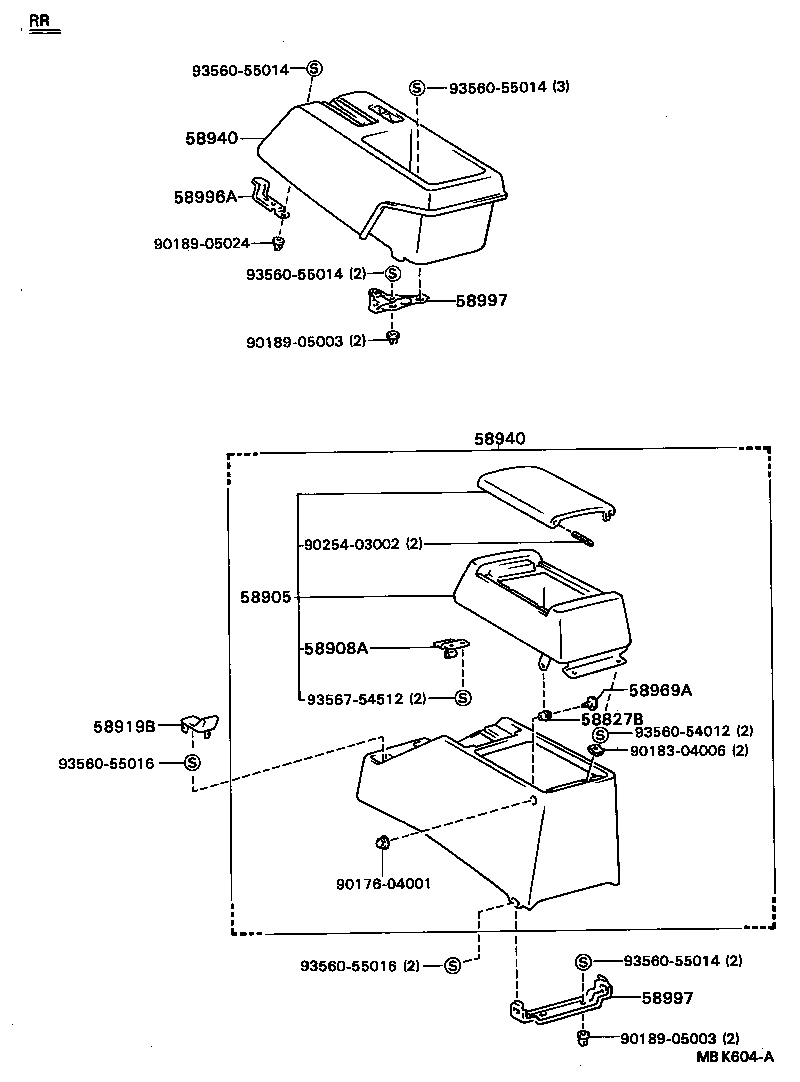 RR

93560-55014 S
S 93560-55014 (3)
58940
58996A
90189-05024
93560-55014 (2) S
58997
90189-05003 (2)

58940
90254-03002 (2)
58905
58908A
93567-54512 (2) S
58969A
58827B
S 93560-54012 (2)
90183-04006 (2)
58919B
93560-55016 S
90176-04001
93560-55016 (2) S
S 93560-55014 (2)
58997
90189-05003 (2)
MB K604-A