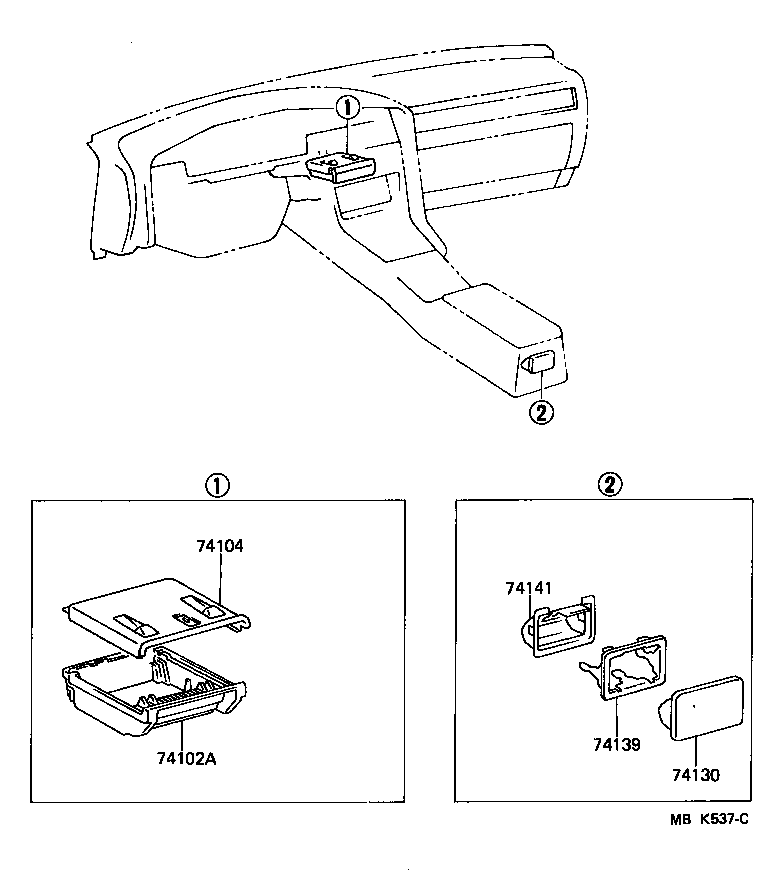 ①
②
①
74104
74102A
②
74141
74139
74130
MB K537-C