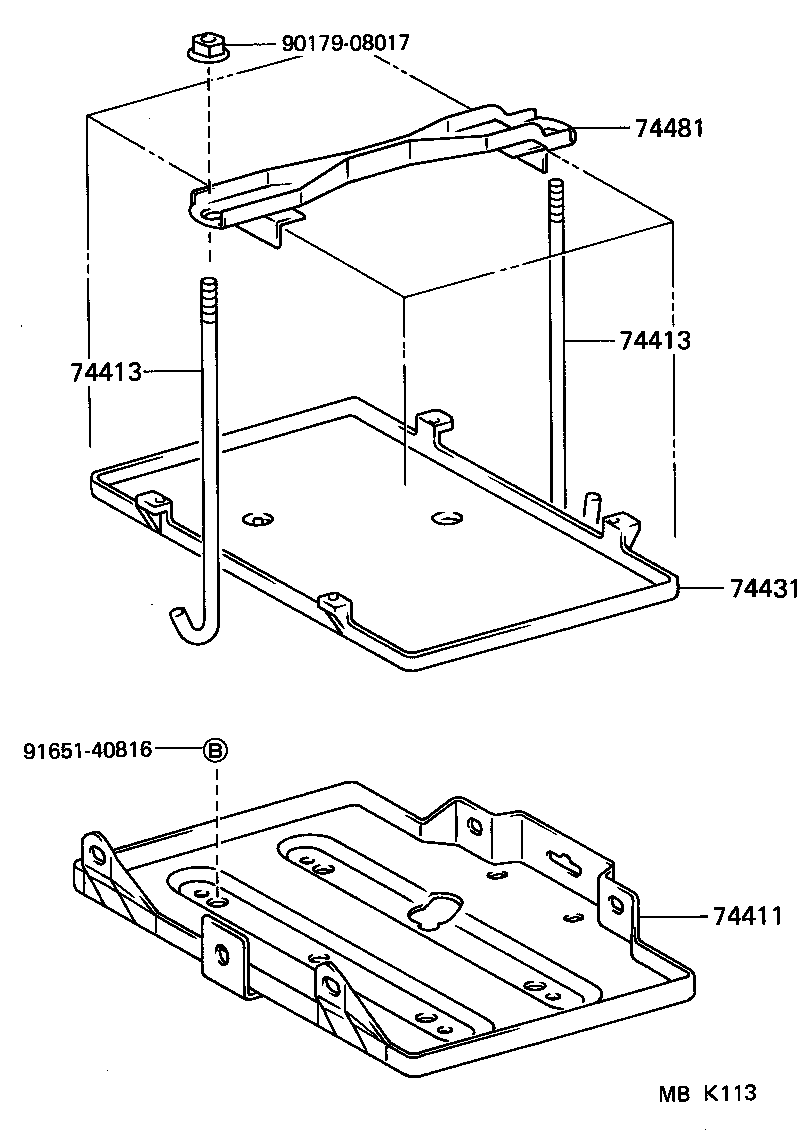 90179-08017
74481
74413
74413
74431
91651-40816
B
74411
MB K113