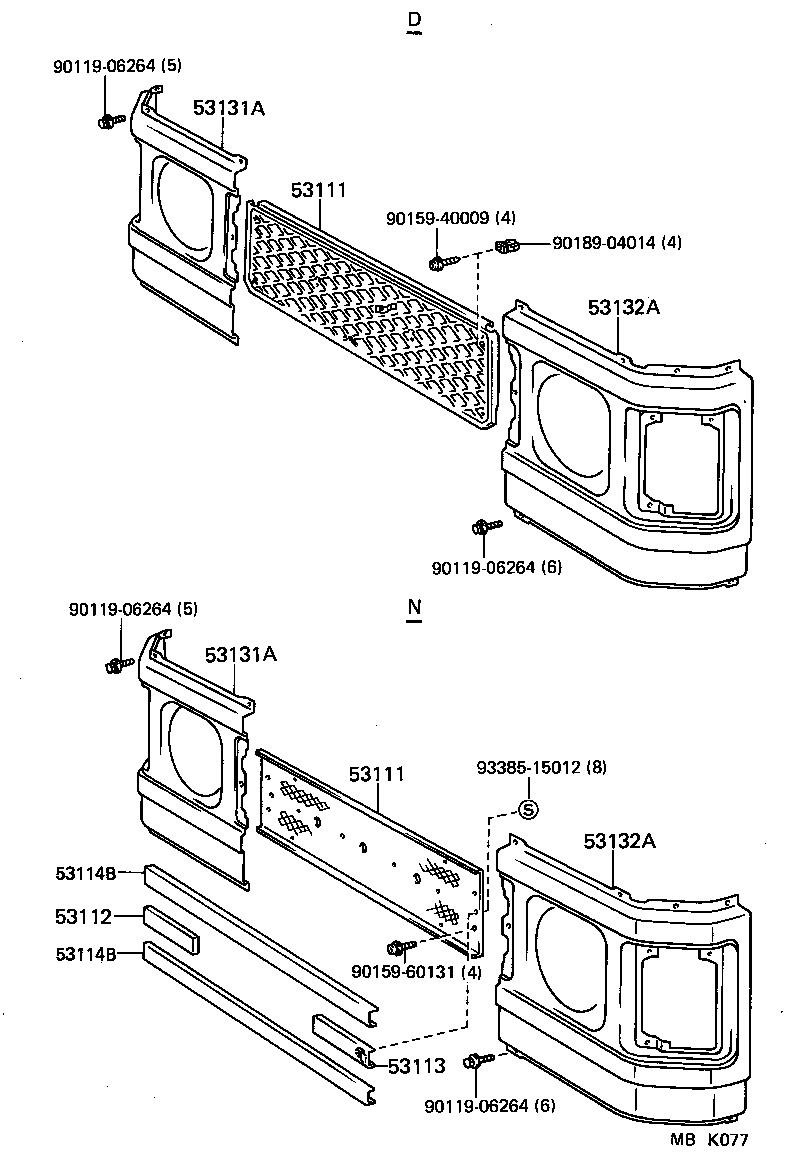 D

90119-06264 (5)
53131A
53111
90159-40009 (4)
90189-04014 (4)
53132A
90119-06264 (6)

N

90119-06264 (5)
53131A
53111
93385-15012 (8)
S
53132A
53114B
53112
53114B
90159-60131 (4)
53113
90119-06264 (6)

MB K077