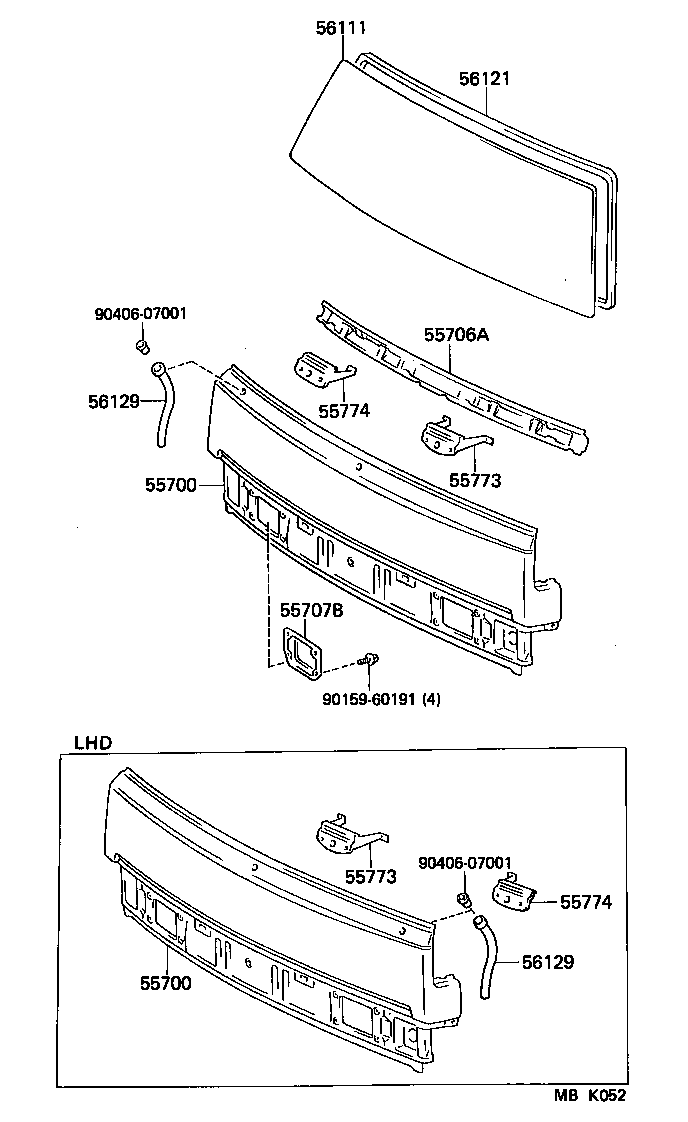 56111
56121
90406-07001
55706A
56129
55774
55773
55700
55707B
90159-60191 (4)

LHD
55773
90406-07001
55774
56129
55700

MB K052