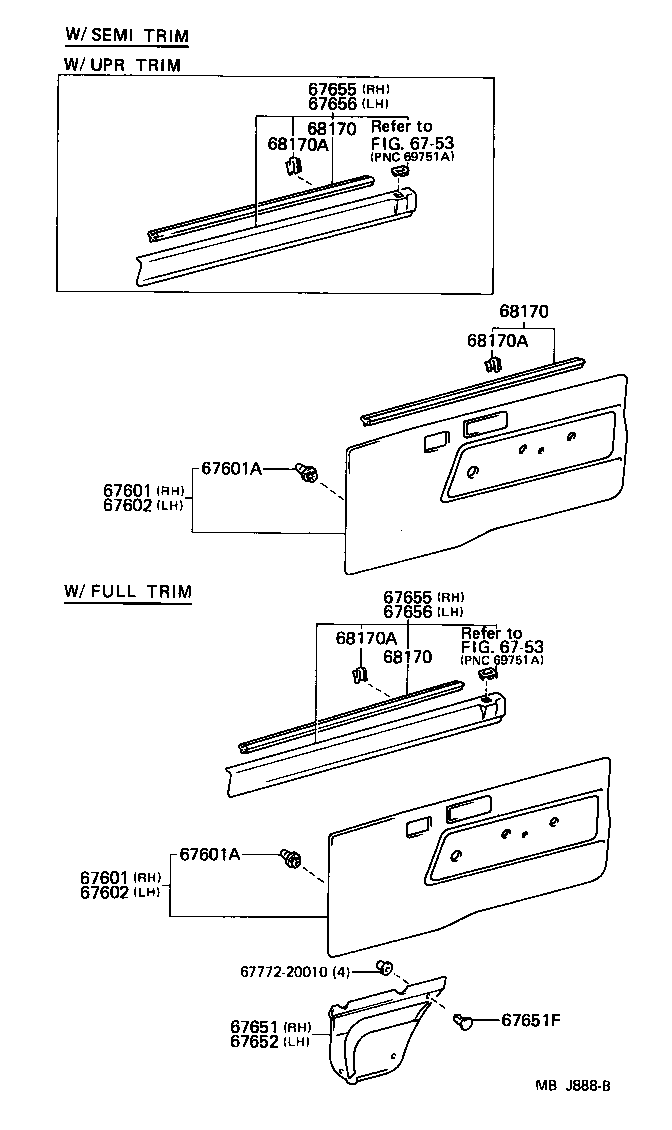 W/ SEMI TRIM

W/ UPR TRIM

67655 (RH)
67656 (LH)
68170
68170A
Refer to
FIG. 67-53
(PNC 69751A)

68170
68170A

67601A
67601 (RH)
67602 (LH)

W/ FULL TRIM

67655 (RH)
67656 (LH)
68170A
68170
Refer to
FIG. 67-53
(PNC 69751A)

67601A
67601 (RH)
67602 (LH)

67772-20010 (4)
67651 (RH)
67652 (LH)
67651F

MB J888-B