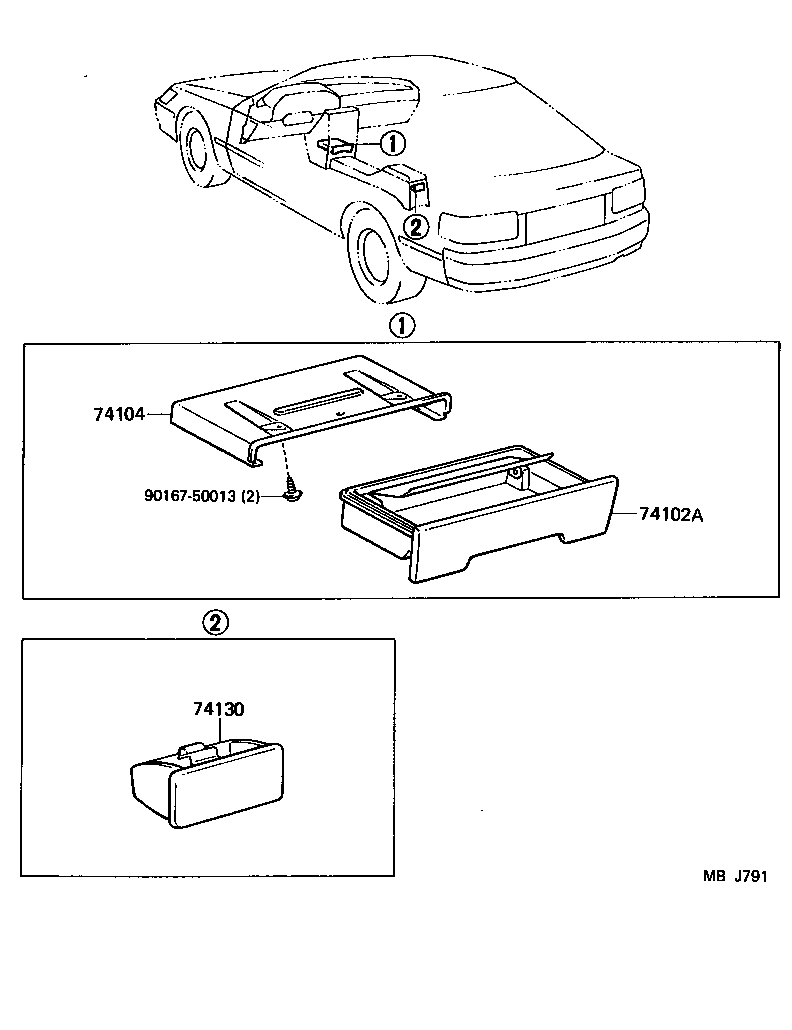 ①
②
①
74104
90167-50013 (2)
74102A
②
74130
MB J791