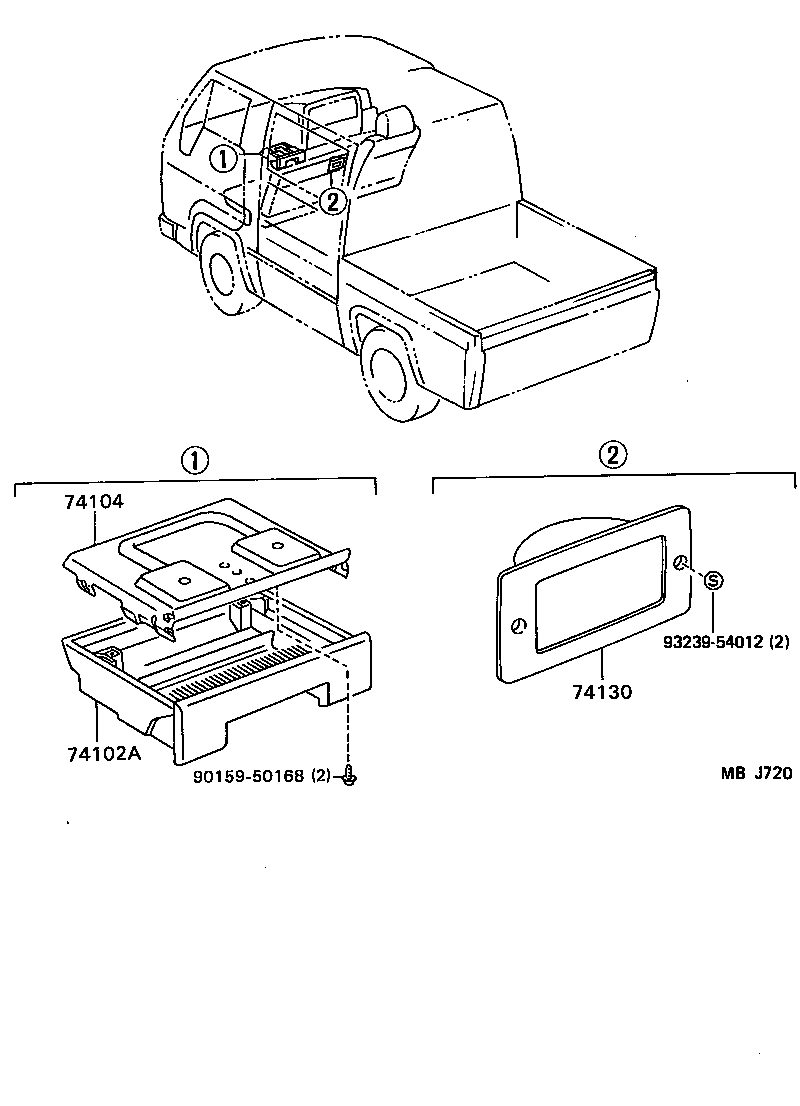 ①
②

①
74104
74102A
90159-50168 (2)

②
S
93239-54012 (2)
74130

MB J720