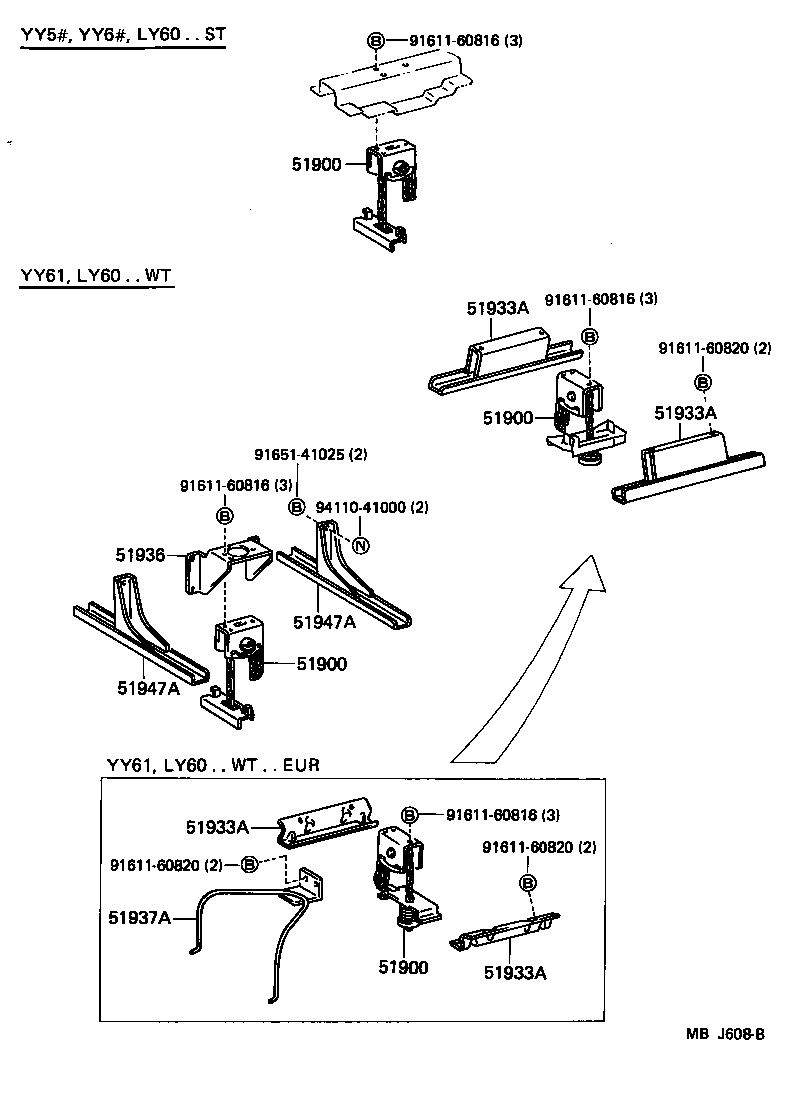 YY5#, YY6#, LY60 . . ST

B 91611-60816 (3)

51900

YY61, LY60 . . WT

51933A

91611-60816 (3)

B

91611-60820 (2)

B

51900

51933A

91651-41025 (2)

91611-60816 (3)

B

B

94110-41000 (2)

N

51936

51947A

51900

51947A

YY61, LY60 . . WT . . EUR

51933A

B 91611-60816 (3)

91611-60820 (2) B

91611-60820 (2)

B

51937A

51900

51933A

MB J608-B