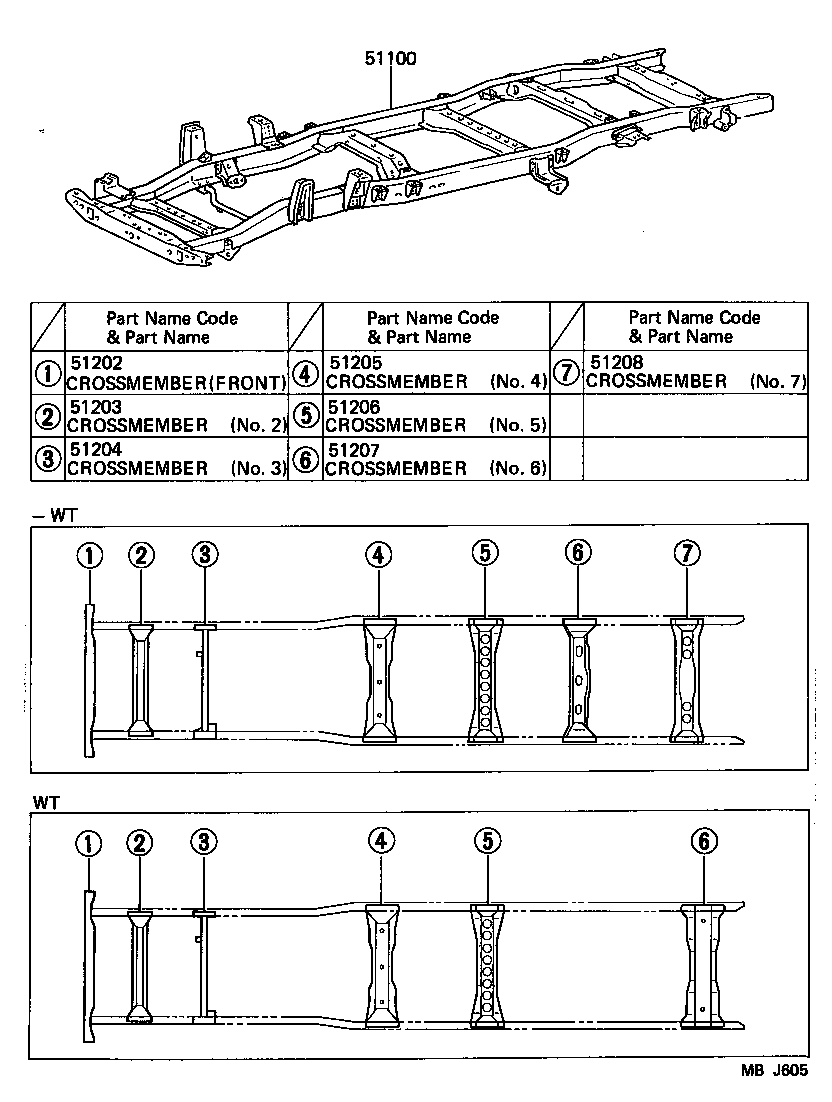 51100

| | Part Name Code & Part Name | | Part Name Code & Part Name | | Part Name Code & Part Name |
|---|---|---|---|---|---|
| ① | 51202 CROSSMEMBER(FRONT) | ④ | 51205 CROSSMEMBER (No. 4) | ⑦ | 51208 CROSSMEMBER (No. 7) |
| ② | 51203 CROSSMEMBER (No. 2) | ⑤ | 51206 CROSSMEMBER (No. 5) | | |
| ③ | 51204 CROSSMEMBER (No. 3) | ⑥ | 51207 CROSSMEMBER (No. 6) | | |

– WT

① ② ③ ④ ⑤ ⑥ ⑦

WT

① ② ③ ④ ⑤ ⑥

MB J605