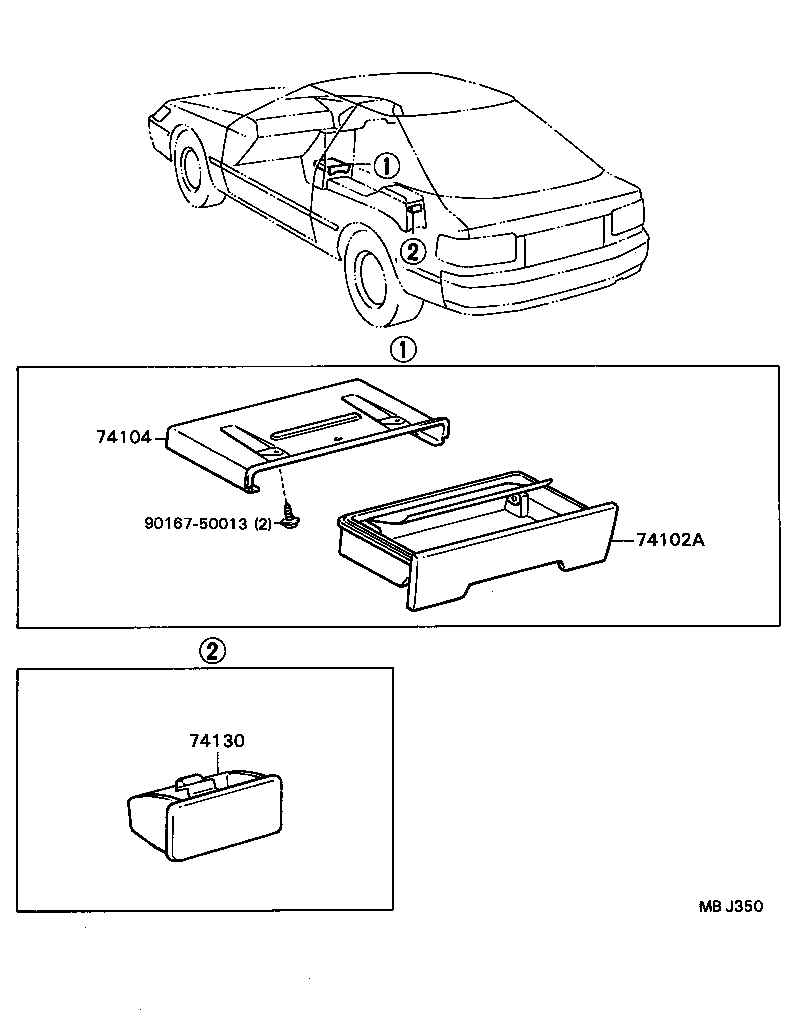 ①
②
①
74104
90167-50013 (2)
74102A
②
74130
MB J350