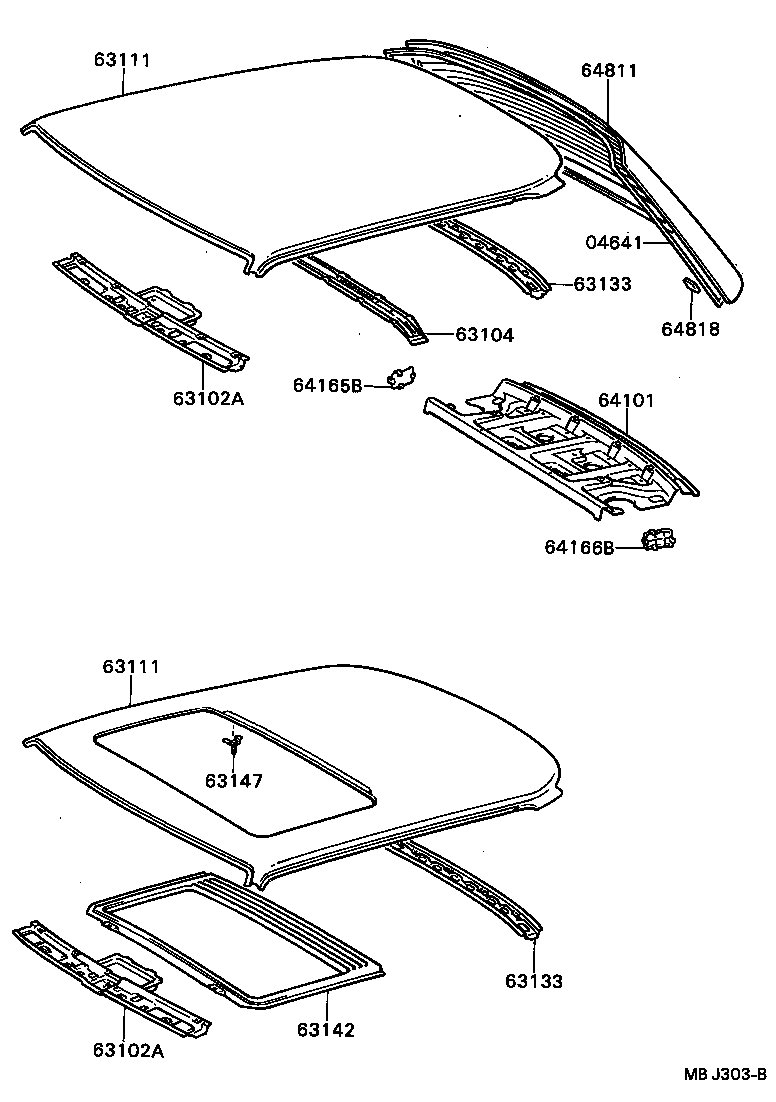 63111
64811
04641
63133
64818
63104
63102A
64165B
64101
64166B

63111
63147
63133
63142
63102A

MB J303-B