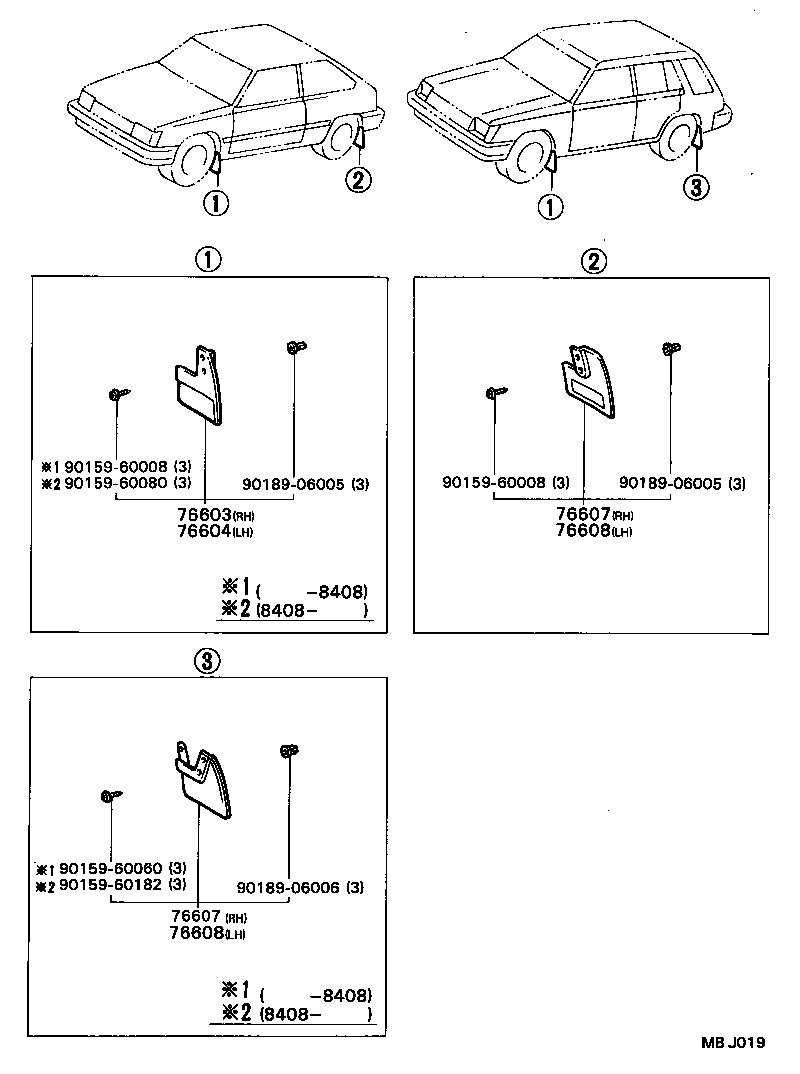 ①
②
①
③

①

※1 90159-60008 (3)
※2 90159-60080 (3)
90189-06005 (3)
76603(RH)
76604(LH)

※1 (　　-8408)
※2 (8408-　　)

②

90159-60008 (3)
90189-06005 (3)
76607(RH)
76608(LH)

③

※1 90159-60060 (3)
※2 90159-60182 (3)
90189-06006 (3)
76607 (RH)
76608(LH)

※1 (　　-8408)
※2 (8408-　　)

MB J019