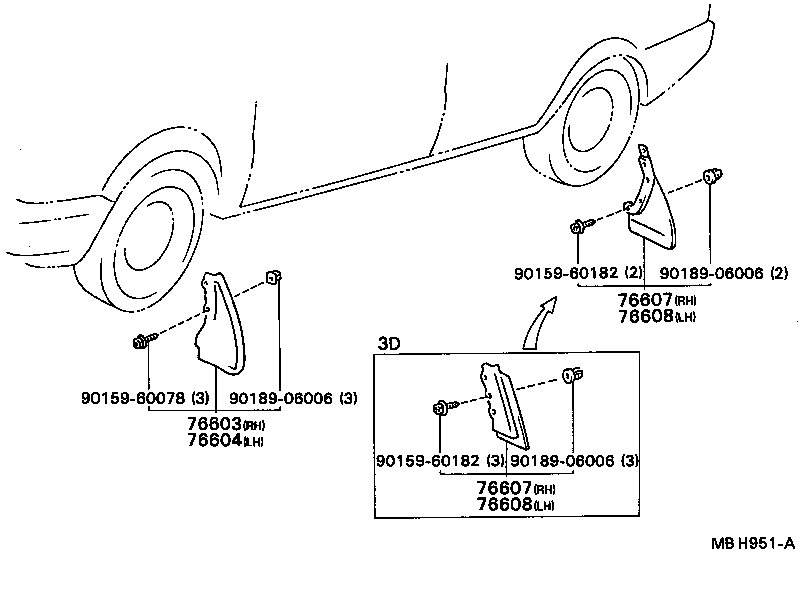 90159-60182 (2)
90189-06006 (2)
76607(RH)
76608(LH)

90159-60078 (3)
90189-06006 (3)
76603(RH)
76604(LH)

3D
90159-60182 (3)
90189-06006 (3)
76607(RH)
76608(LH)

MB H951-A