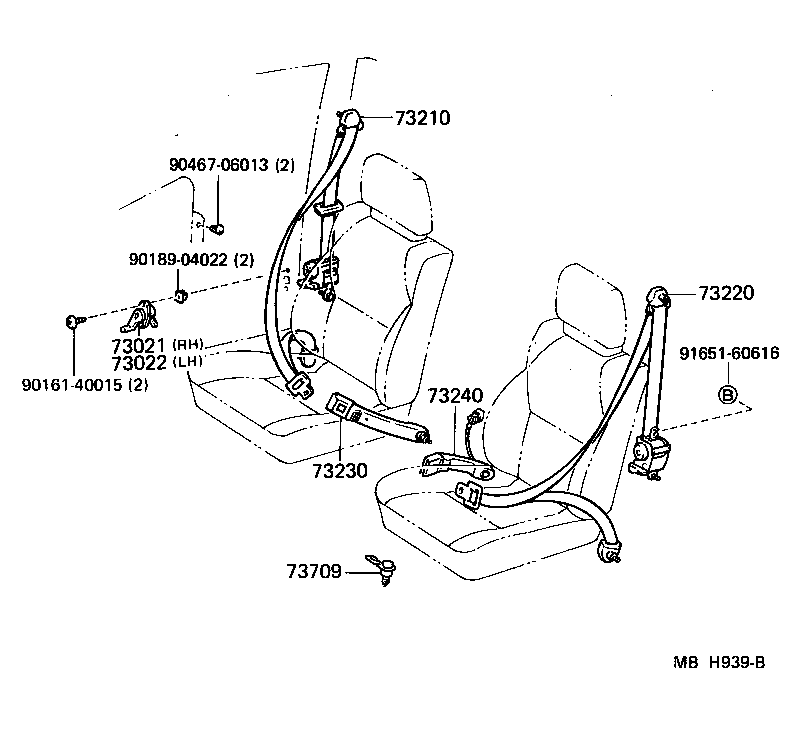 73210
90467-06013 (2)
90189-04022 (2)
73021 (RH)
73022 (LH)
90161-40015 (2)
73220
91651-60616
B
73240
73230
73709
MB H939-B