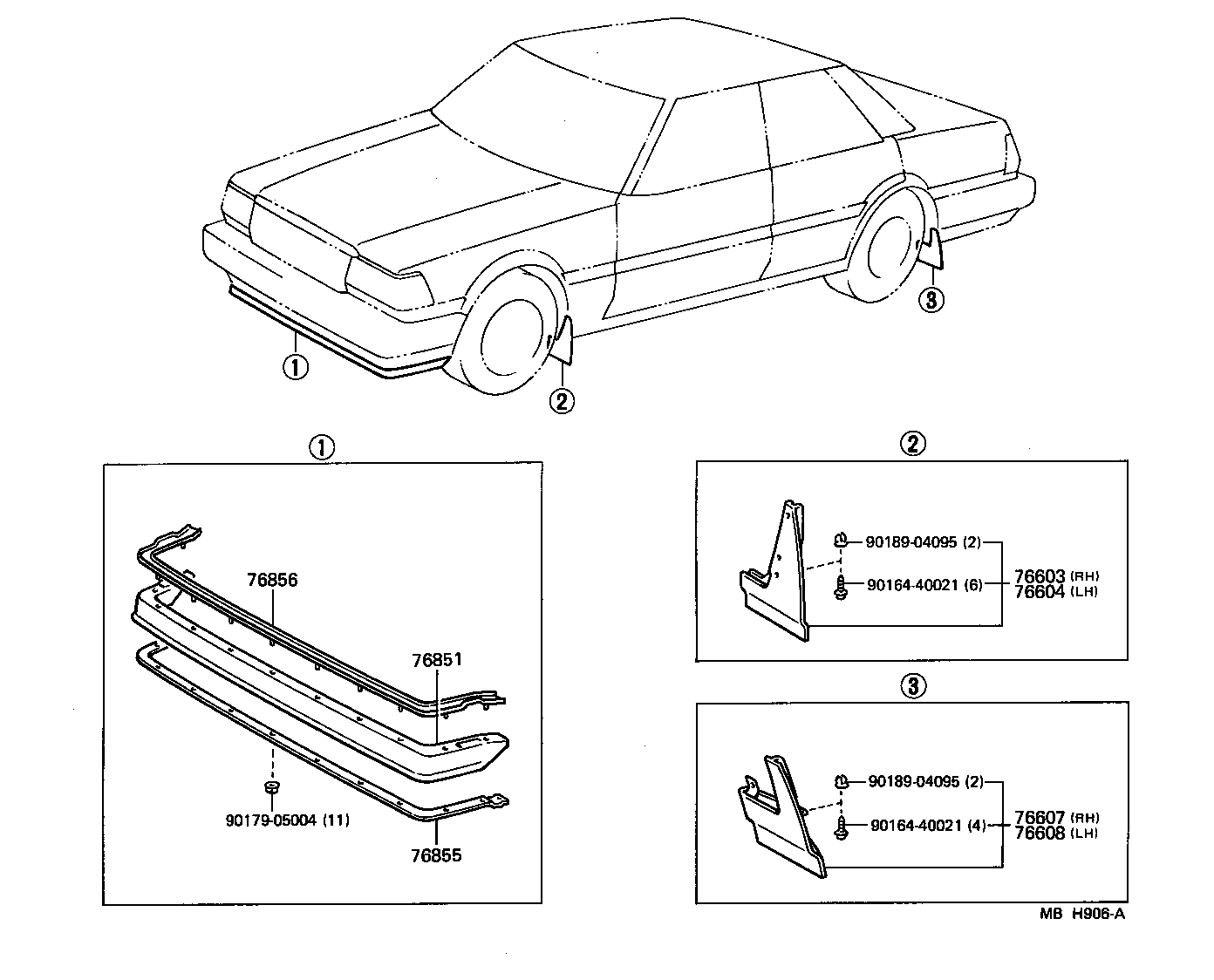 ③
①
②
①
76856
76851
90179-05004 (11)
76855
②
90189-04095 (2)
90164-40021 (6)
76603 (RH)
76604 (LH)
③
90189-04095 (2)
90164-40021 (4)
76607 (RH)
76608 (LH)
MB H906-A