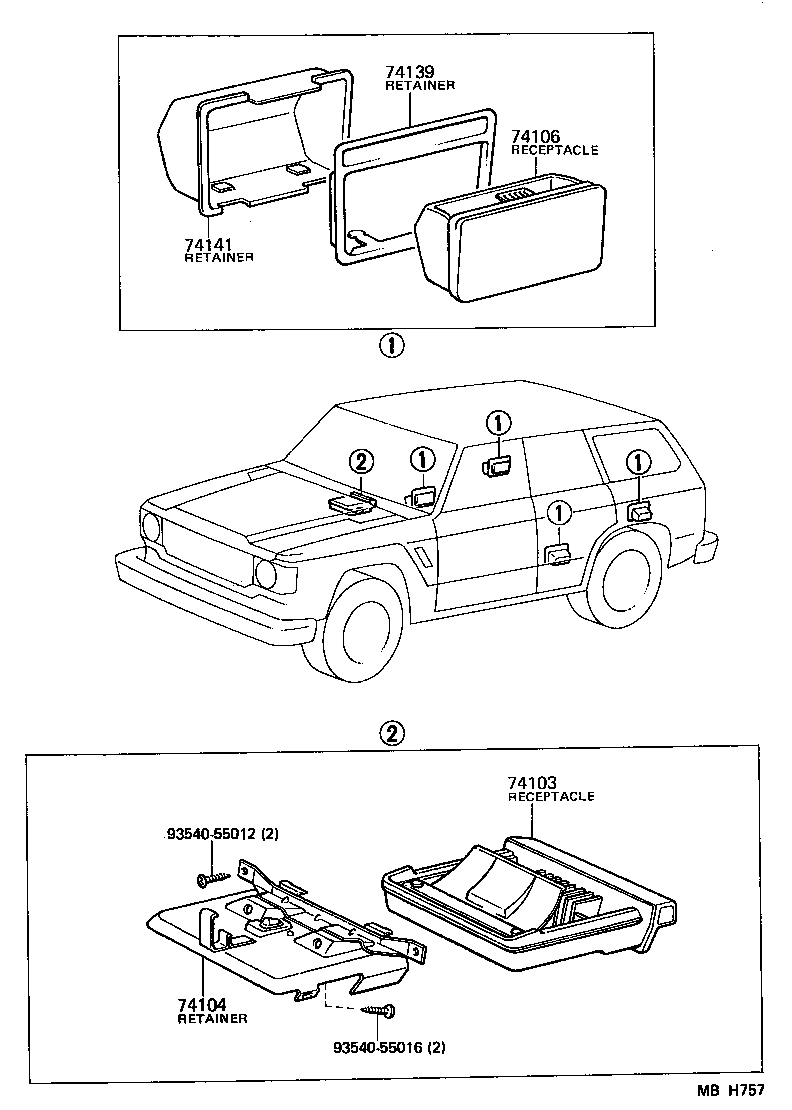 74139
RETAINER

74106
RECEPTACLE

74141
RETAINER

①

②

①

①

①

①

②

74103
RECEPTACLE

93540-55012 (2)

74104
RETAINER

93540-55016 (2)

MB H757