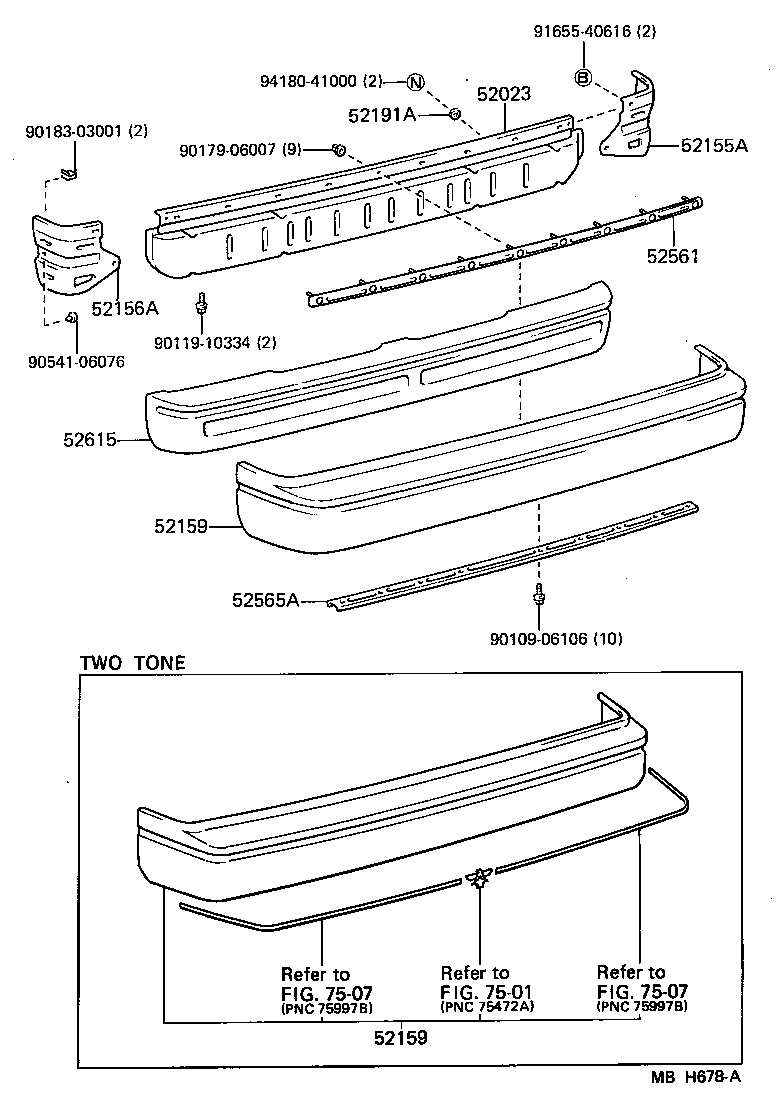 91655-40616 (2)
94180-41000 (2)
N
B
52023
52191A
90183-03001 (2)
90179-06007 (9)
52155A
52561
52156A
90119-10334 (2)
90541-06076
52615
52159
52565A
90109-06106 (10)

TWO TONE

Refer to FIG. 75-07 (PNC 75997B)
Refer to FIG. 75-01 (PNC 75472A)
Refer to FIG. 75-07 (PNC 75997B)
52159

MB H678-A