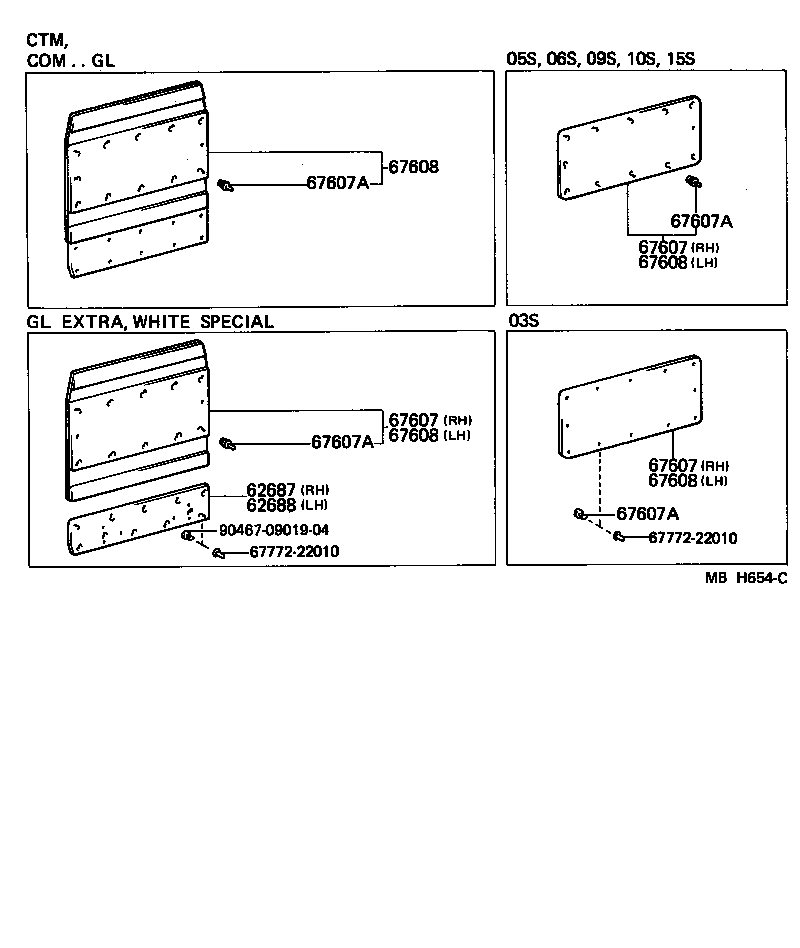 CTM,
COM . . GL

67608
67607A

05S, 06S, 09S, 10S, 15S

67607A
67607 (RH)
67608 (LH)

GL EXTRA, WHITE SPECIAL

67607 (RH)
67608 (LH)
67607A
62687 (RH)
62688 (LH)
90467-09019-04
67772-22010

03S

67607 (RH)
67608 (LH)
67607A
67772-22010

MB H654-C