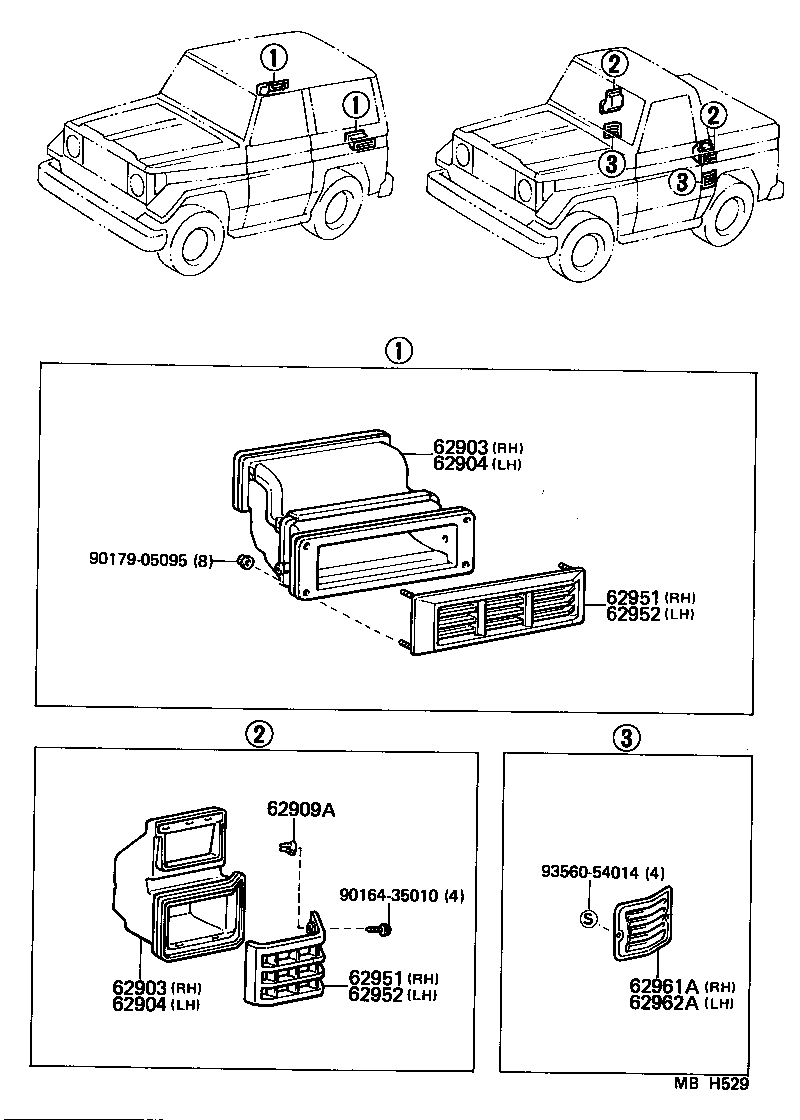 1
1
2
2
3
3

1

62903 (RH)
62904 (LH)
90179-05095 (8)
62951 (RH)
62952 (LH)

2

62909A
90164-35010 (4)
62903 (RH)
62904 (LH)
62951 (RH)
62952 (LH)

3

93560-54014 (4)
S
62961A (RH)
62962A (LH)

MB H529