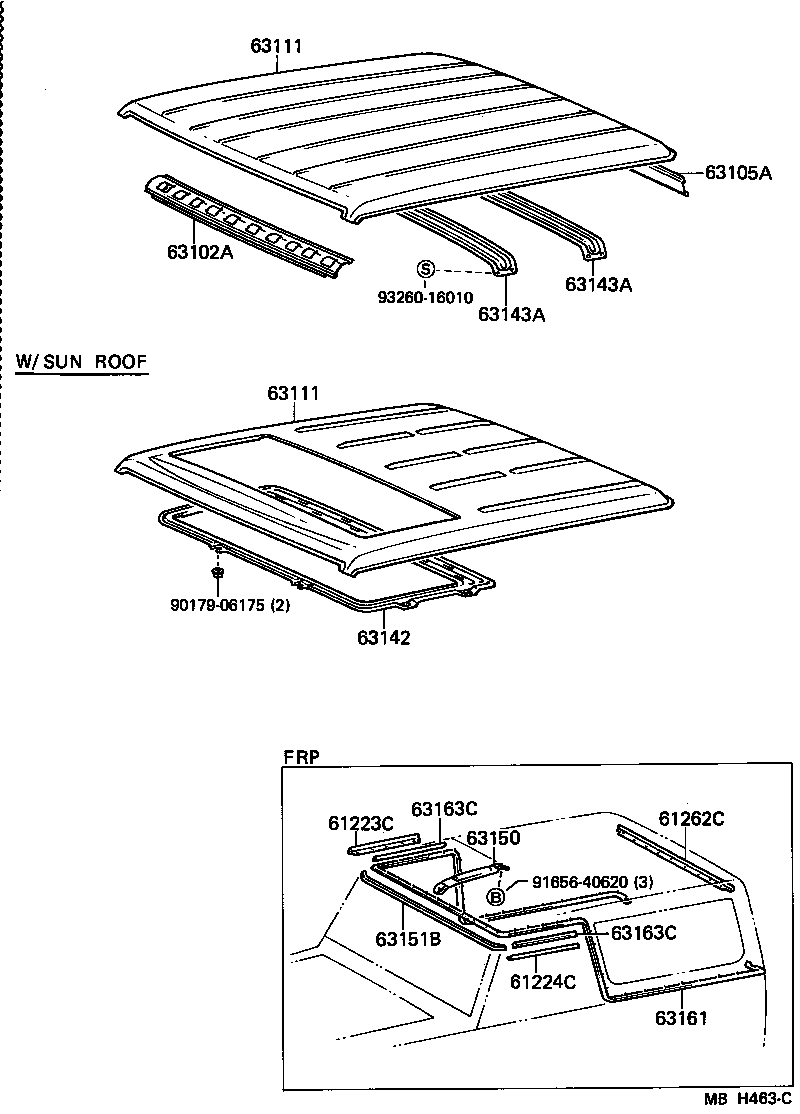 63111
63105A
63102A
S
93260-16010
63143A
63143A

W/SUN ROOF

63111
90179-06175 (2)
63142

FRP
61223C
63163C
63150
61262C
B
91656-40620 (3)
63151B
63163C
61224C
63161

MB H463-C