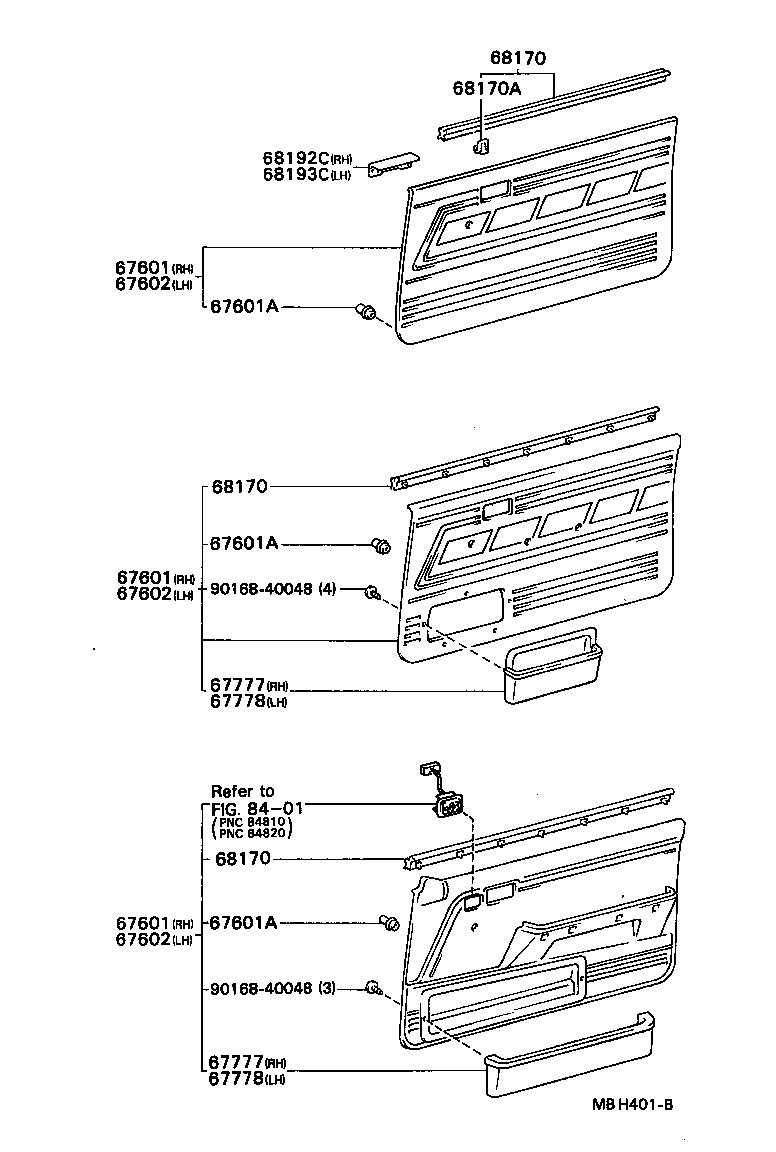 68170
68170A
68192C(RH)
68193C(LH)
67601(RH)
67602(LH)
67601A

68170
67601A
67601(RH)
67602(LH)
90168-40048 (4)
67777(RH)
67778(LH)

Refer to
FIG. 84-01
(PNC 84810)
(PNC 84820)
68170
67601(RH)
67602(LH)
67601A
90168-40048 (3)
67777(RH)
67778(LH)

M8 H401-B