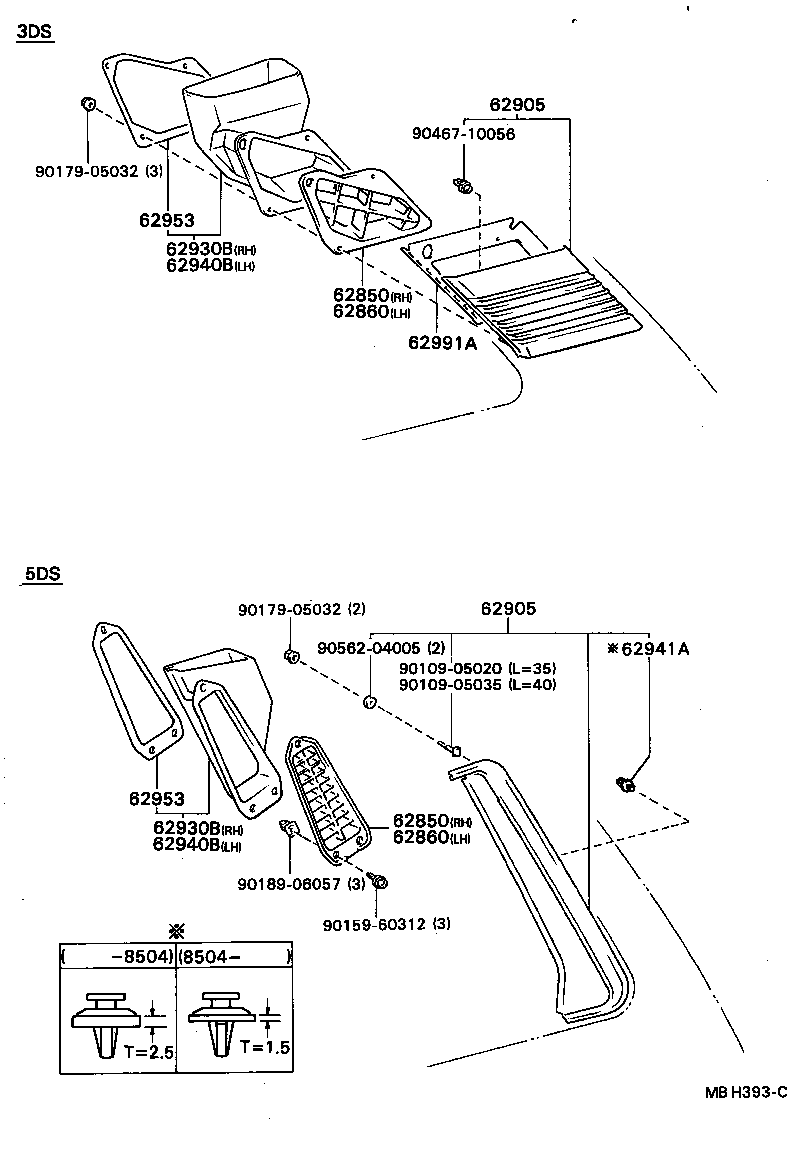 3DS

62905
90467-10056
90179-05032 (3)
62953
62930B(RH)
62940B(LH)
62850(RH)
62860(LH)
62991A

5DS

90179-05032 (2)
62905
90562-04005 (2)
90109-05020 (L=35)
90109-05035 (L=40)
※62941A
62953
62930B(RH)
62940B(LH)
62850(RH)
62860(LH)
90189-06057 (3)
90159-60312 (3)

※

| ( -8504) | (8504- ) |
|---|---|
| T=2.5 | T=1.5 |

MB H393-C