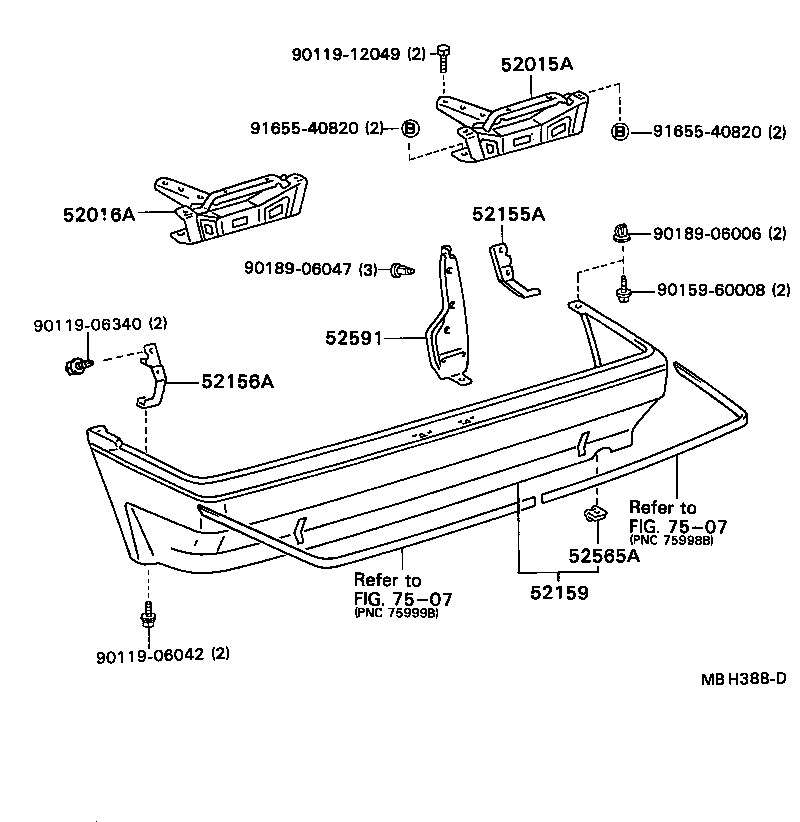 90119-12049 (2)
52015A
91655-40820 (2)
B
B
91655-40820 (2)
52016A
52155A
90189-06006 (2)
90189-06047 (3)
90159-60008 (2)
90119-06340 (2)
52591
52156A
Refer to
FIG. 75-07
(PNC 75998B)
52565A
Refer to
FIG. 75-07
(PNC 75999B)
52159
90119-06042 (2)
MB H388-D