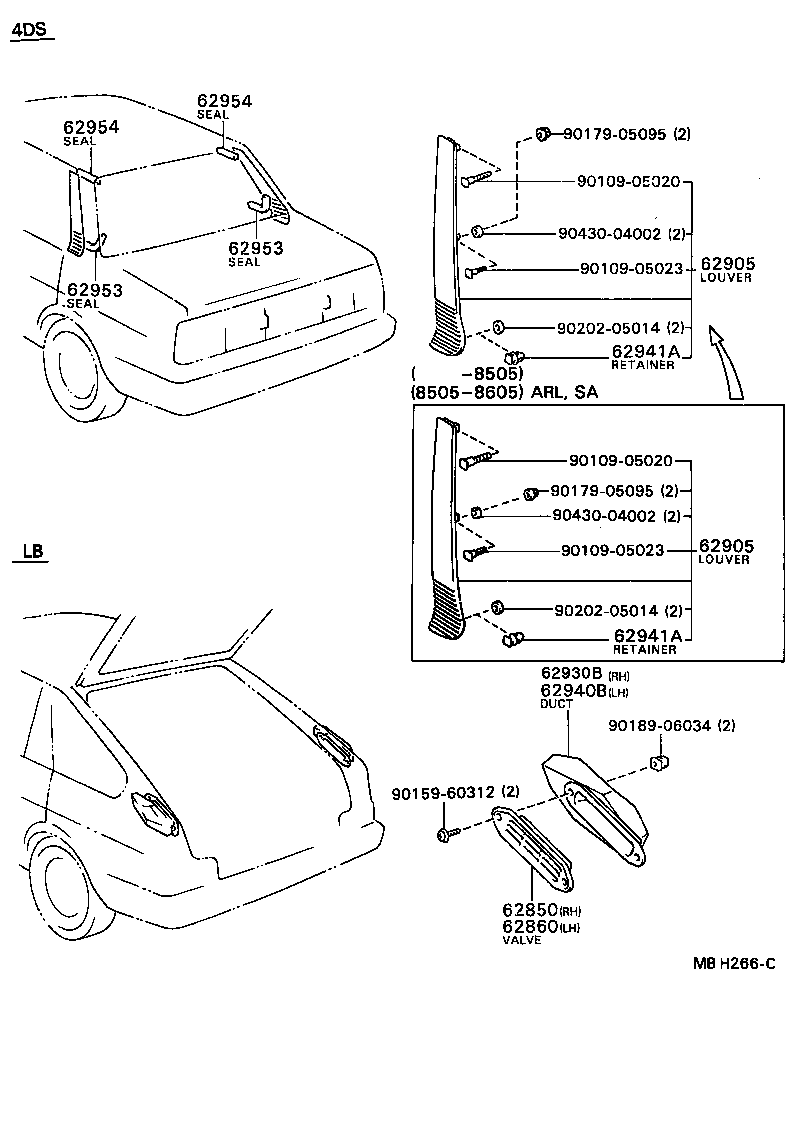 4DS

62954
SEAL

62954
SEAL

62953
SEAL

62953
SEAL

90179-05095 (2)
90109-05020
90430-04002 (2)
90109-05023
62905
LOUVER
90202-05014 (2)
62941A
RETAINER

( -8505)
(8505-8605) ARL, SA

90109-05020
90179-05095 (2)
90430-04002 (2)
90109-05023
62905
LOUVER
90202-05014 (2)
62941A
RETAINER

LB

62930B (RH)
62940B (LH)
DUCT

90189-06034 (2)

90159-60312 (2)

62850 (RH)
62860 (LH)
VALVE

M8 H266-C