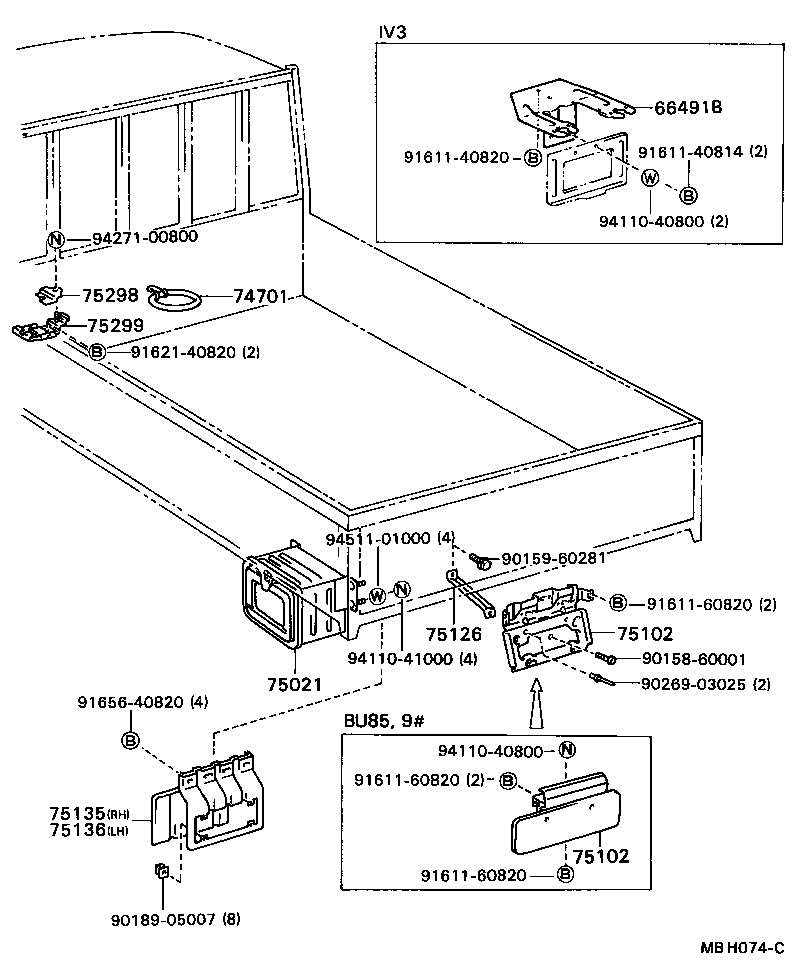 IV3

66491B

91611-40820 B

91611-40814 (2)

W

B

94110-40800 (2)

N 94271-00800

75298

74701

75299

B 91621-40820 (2)

94511-01000 (4)

90159-60281

W

N

B 91611-60820 (2)

75126

75102

94110-41000 (4)

90158-60001

75021

90269-03025 (2)

91656-40820 (4)

B

BU85, 9#

94110-40800 N

91611-60820 (2) B

75135(RH)
75136(LH)

75102

91611-60820 B

90189-05007 (8)

MB H074-C