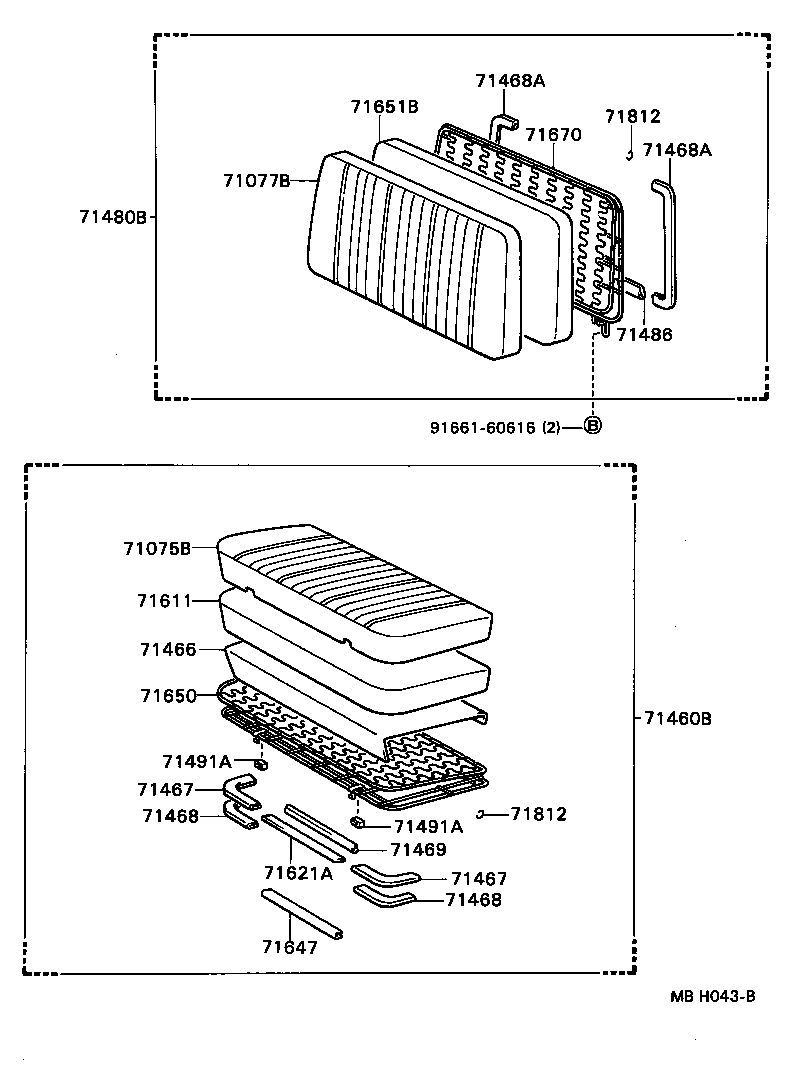 71468A
71651B
71670
71812
71468A
71077B
71480B
71486
91661-60616 (2)
B

71075B
71611
71466
71650
71460B
71491A
71467
71468
71491A
71812
71469
71621A
71467
71468
71647

MB H043-B