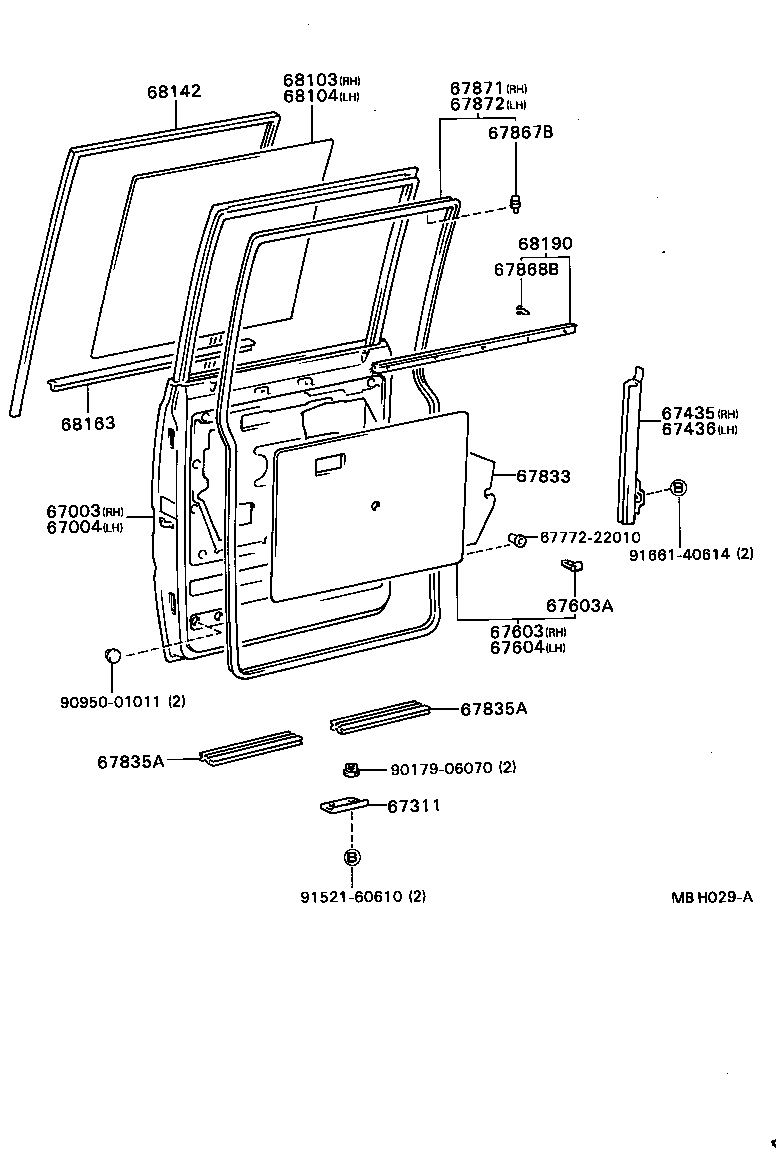 68142
68103(RH)
68104(LH)
67871(RH)
67872(LH)
67867B
68190
67868B
68163
67435(RH)
67436(LH)
67833
67003(RH)
67004(LH)
67772-22010
B
91661-40614 (2)
67603A
67603(RH)
67604(LH)
90950-01011 (2)
67835A
67835A
90179-06070 (2)
67311
B
91521-60610 (2)
MB H029-A