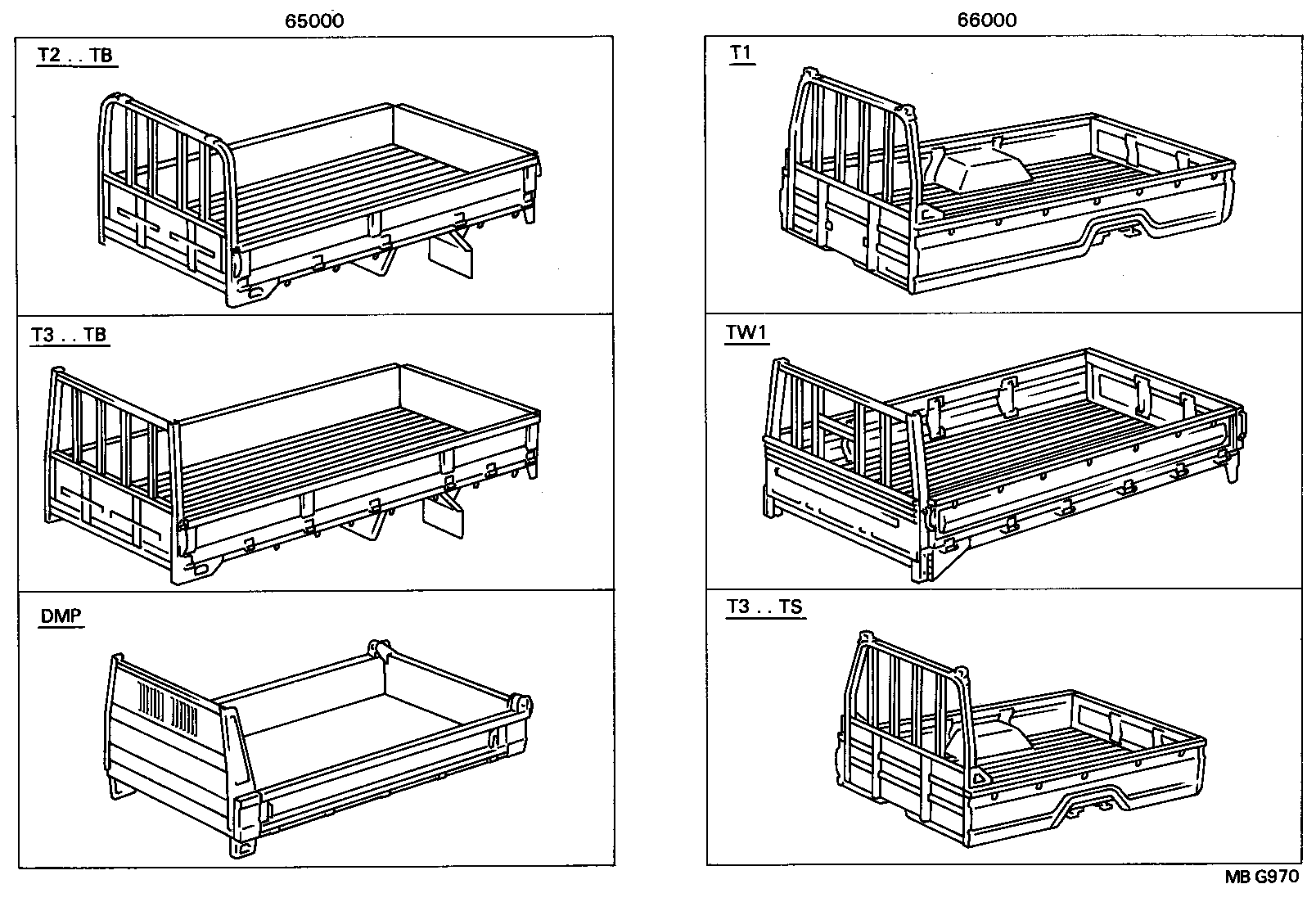 65000

T2 . . TB

T3 . . TB

DMP

66000

T1

TW1

T3 . . TS

MB G970